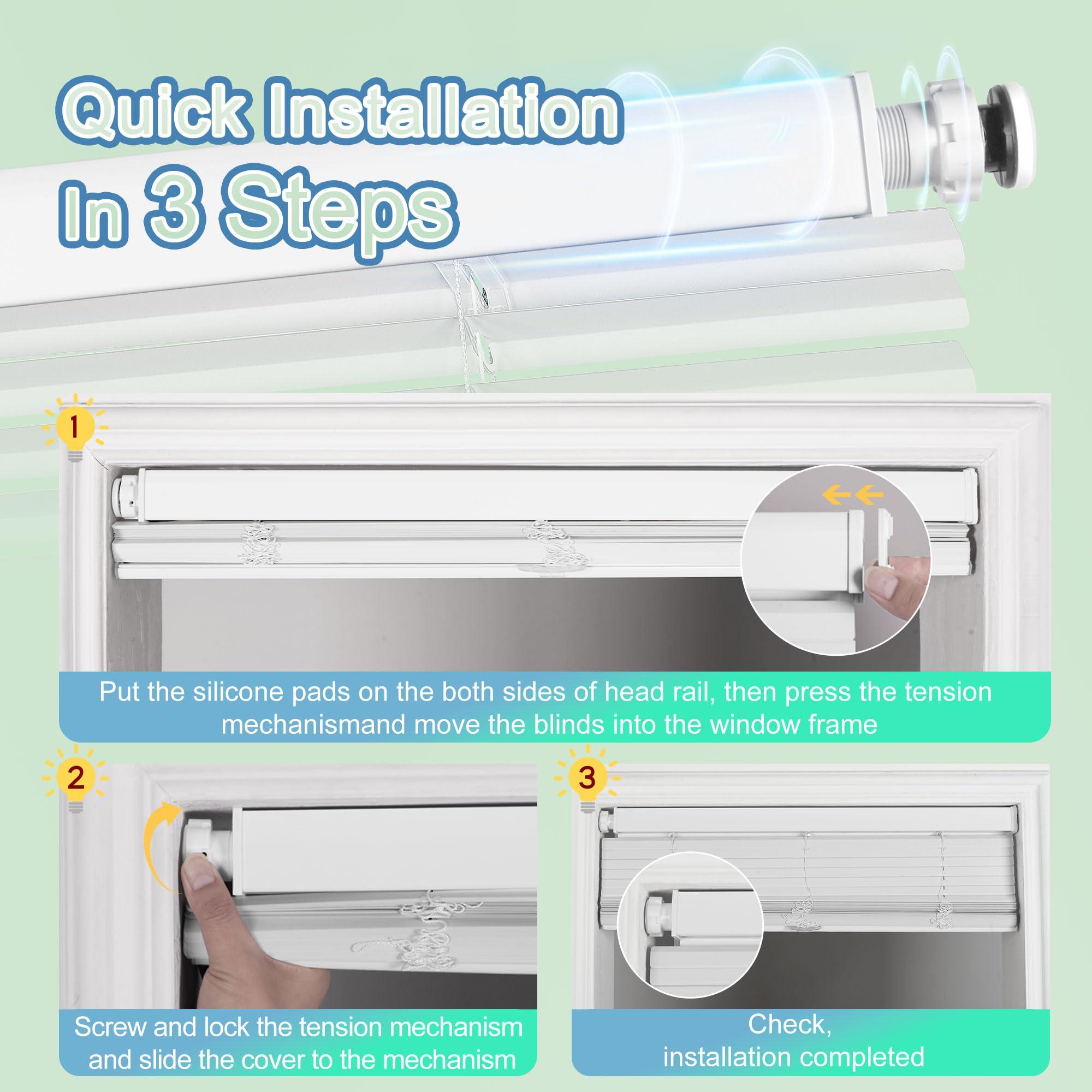 Quick Installation In 3 Steps

1

Put the silicone pads on the both sides of head rail, then press the tension mechanismand move the blinds into the window frame

2

Screw and lock the tension mechanism and slide the cover to the mechanism

3

Check, installation completed