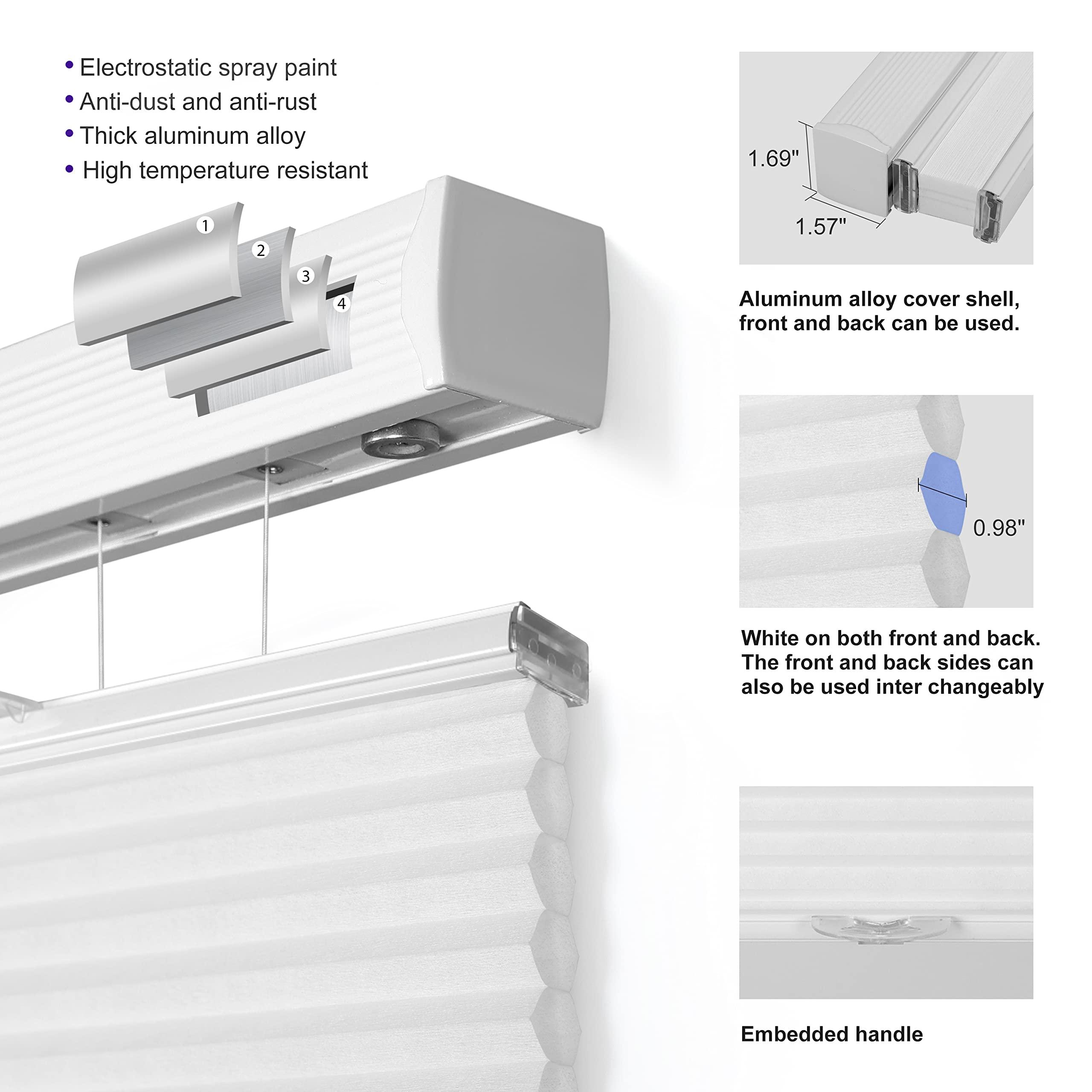 • Electrostatic spray paint
• Anti-dust and anti-rust
• Thick aluminum alloy
• High temperature resistant

1
2
3
4

1.69"
1.57"

Aluminum alloy cover shell, front and back can be used.

0.98"

White on both front and back. The front and back sides can also be used inter changeably

Embedded handle