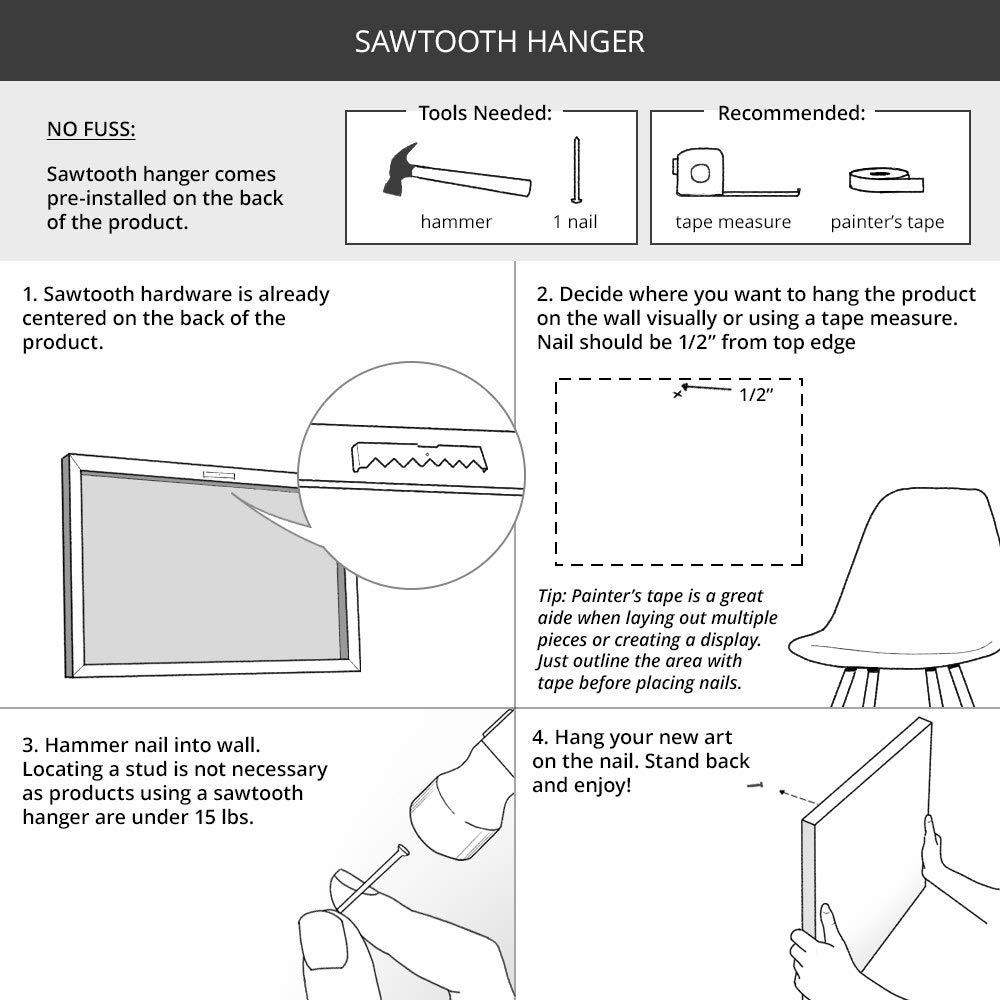 SAWTOOTH HANGER

NO FUSS:

Sawtooth hanger comes pre-installed on the back of the product.

Tools Needed:

hammer

1 nail

Recommended:

tape measure

painter's tape

1. Sawtooth hardware is already centered on the back of the product.

2. Decide where you want to hang the product on the wall visually or using a tape measure. Nail should be 1/2" from top edge

1/2"

Tip: Painter's tape is a great aide when laying out multiple pieces or creating a display. Just outline the area with tape before placing nails.

3. Hammer nail into wall. Locating a stud is not necessary as products using a sawtooth hanger are under 15 lbs.

4. Hang your new art on the nail. Stand back and enjoy!