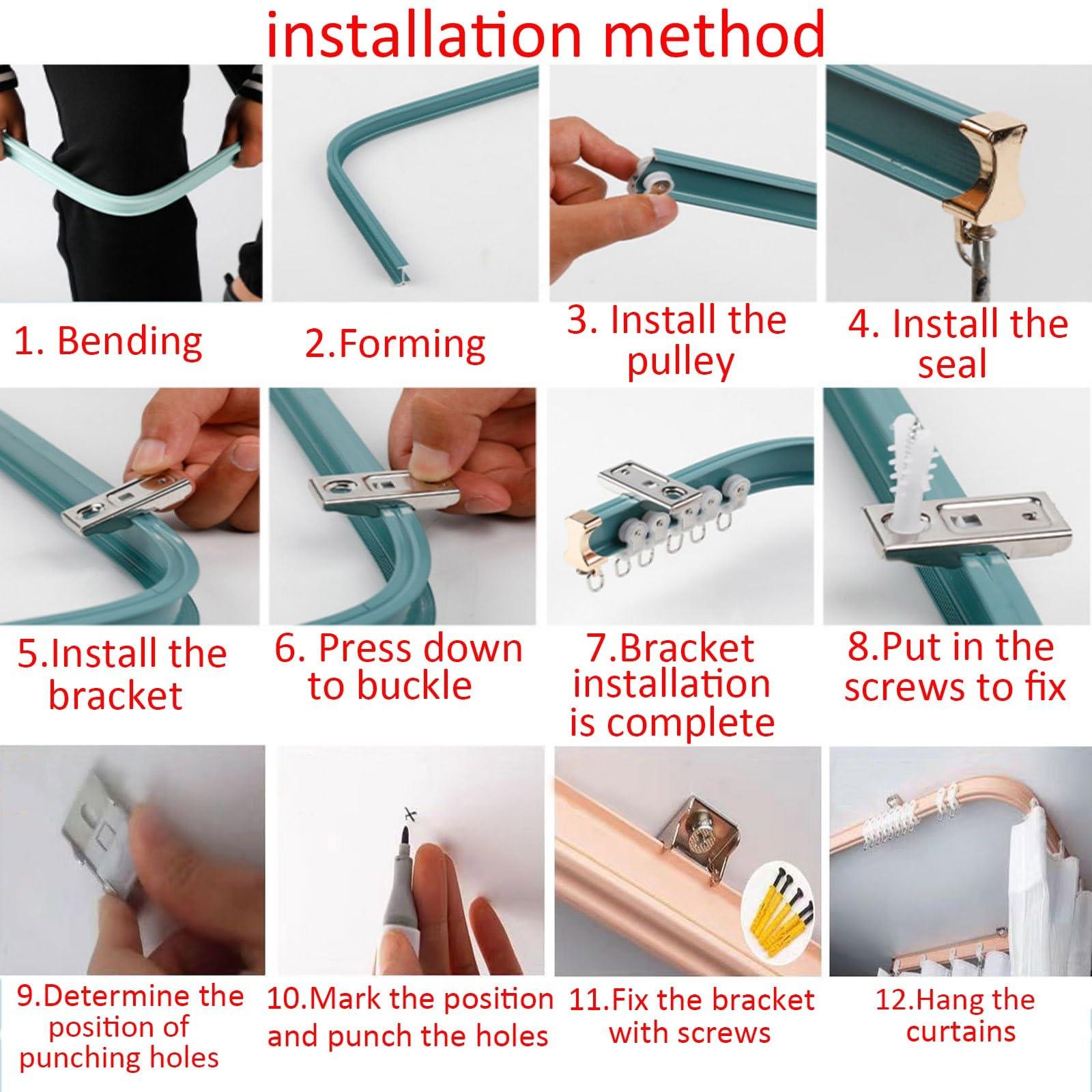 installation method

1. Bending

2.Forming

3. Install the pulley

4. Install the seal

5.Install the bracket

6. Press down to buckle

7.Bracket installation is complete

8.Put in the screws to fix

9.Determine the position of punching holes

10.Mark the position and punch the holes

11.Fix the bracket with screws

12.Hang the curtains