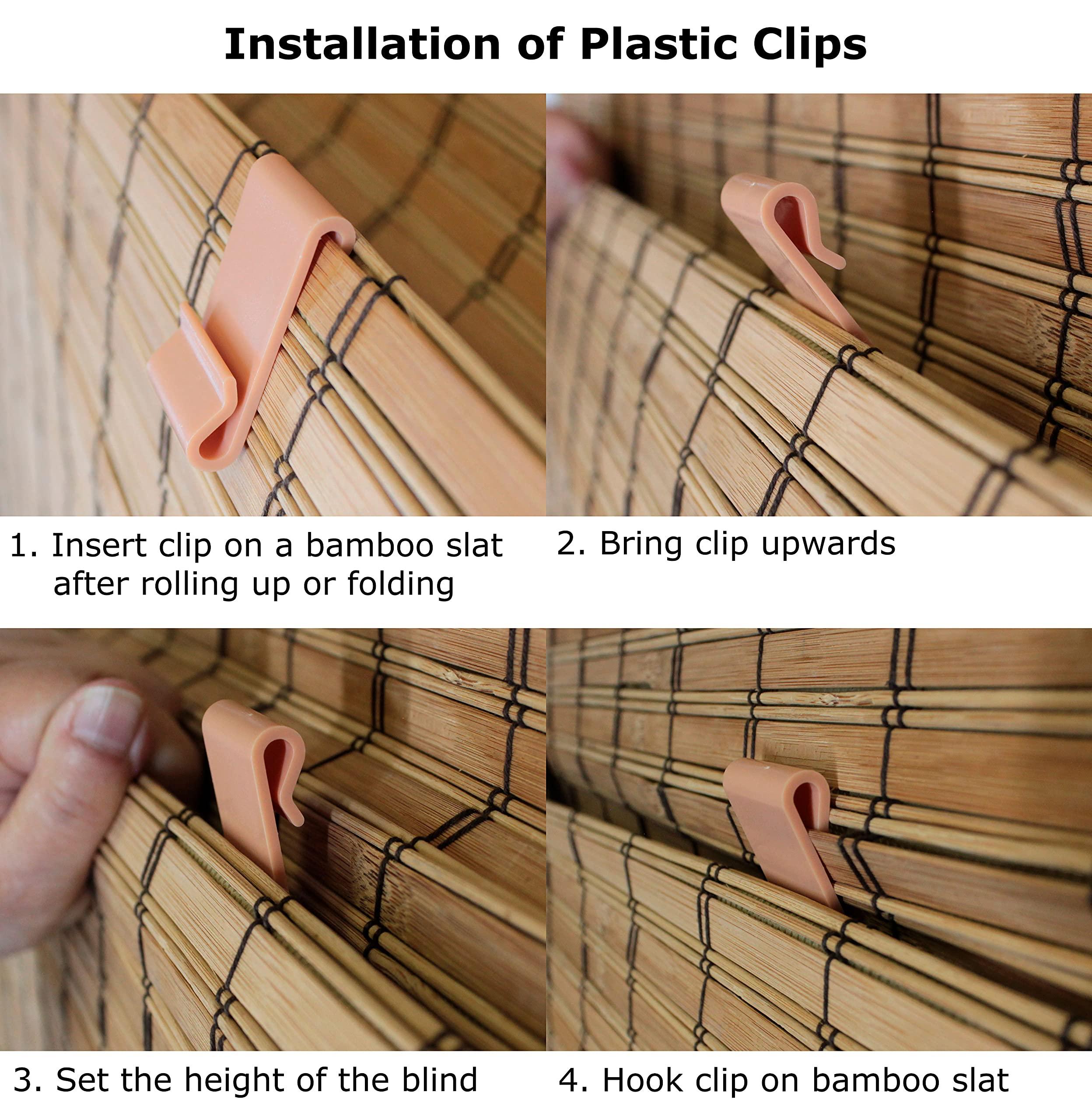 Installation of Plastic Clips

1. Insert clip on a bamboo slat after rolling up or folding

2. Bring clip upwards

3. Set the height of the blind

4. Hook clip on bamboo slat