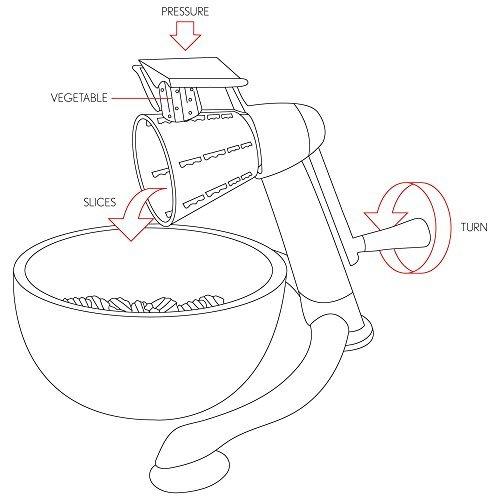 PRESSURE

VEGETABLE

SLICES

TURN