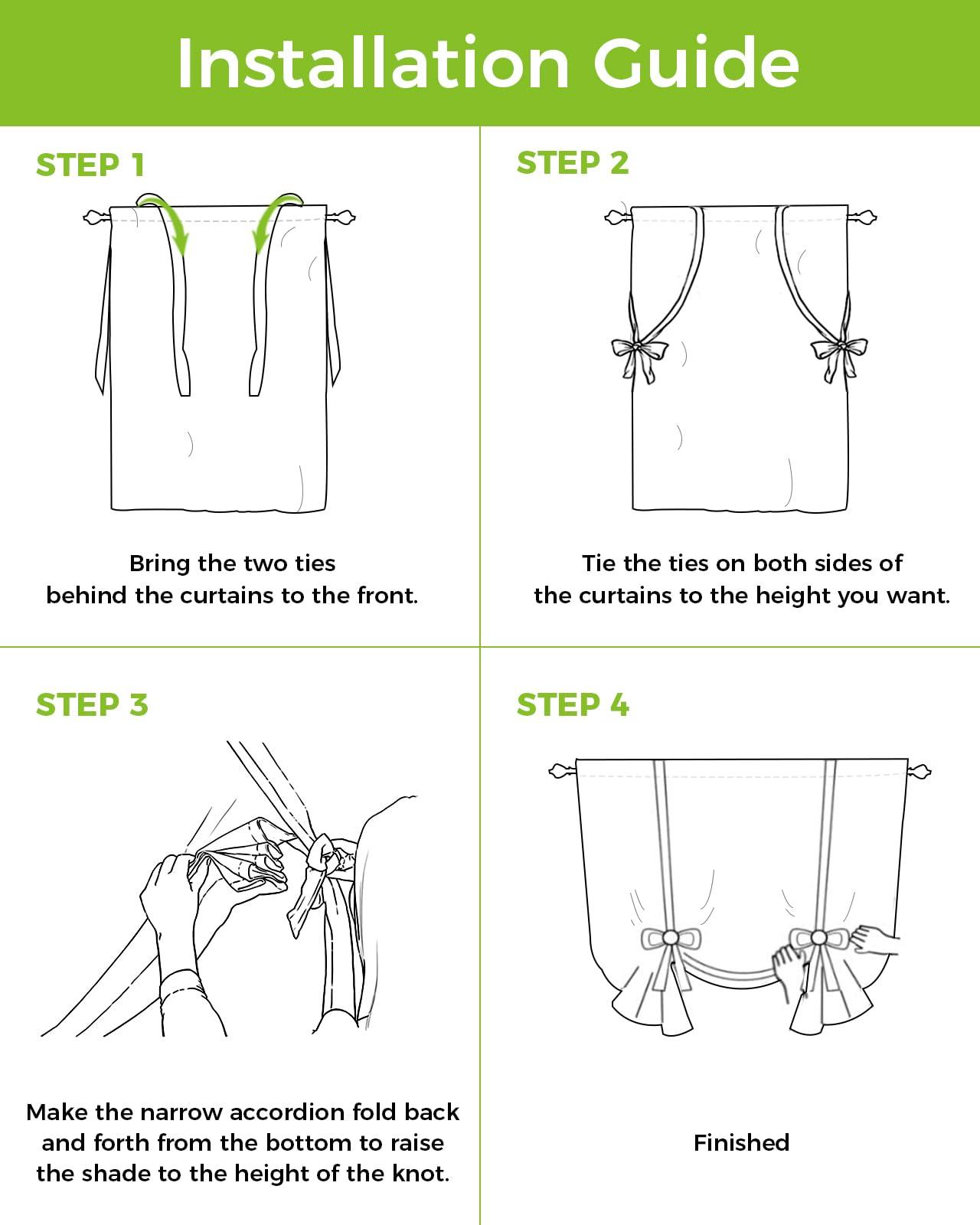 Installation Guide

STEP 1

Bring the two ties behind the curtains to the front.

STEP 2

Tie the ties on both sides of the curtains to the height you want.

STEP 3

Make the narrow accordion fold back and forth from the bottom to raise the shade to the height of the knot.

STEP 4

Finished