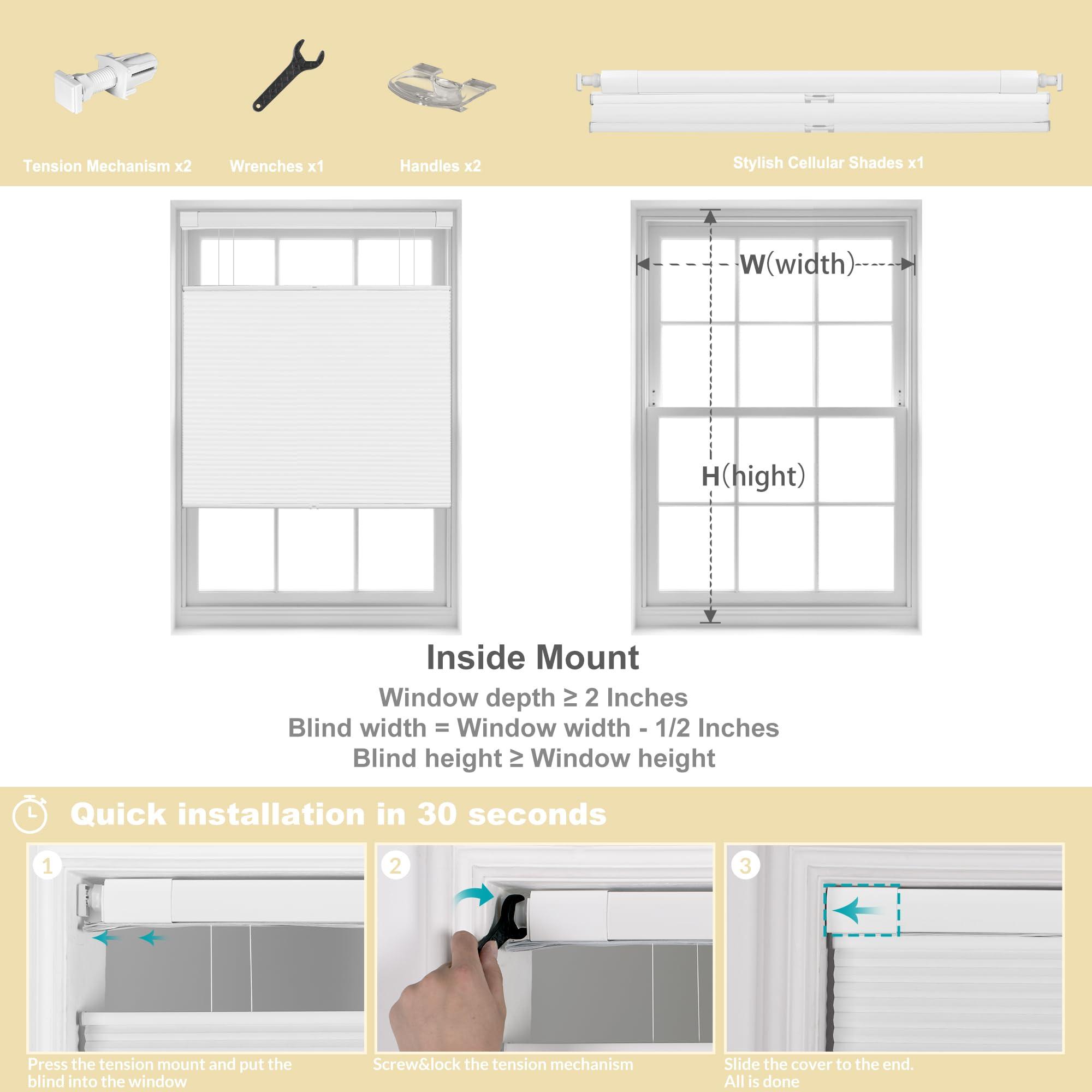 Tension Mechanism x2

Wrenches x1

Handles x2

Stylish Cellular Shades x1

W(width)

H(hight)

Inside Mount

Window depth ≥ 2 Inches
Blind width = Window width - 1/2 Inches
Blind height ≥ Window height

Quick installation in 30 seconds

1

Press the tension mount and put the blind into the window

2

Screw&lock the tension mechanism

3

Slide the cover to the end. All is done