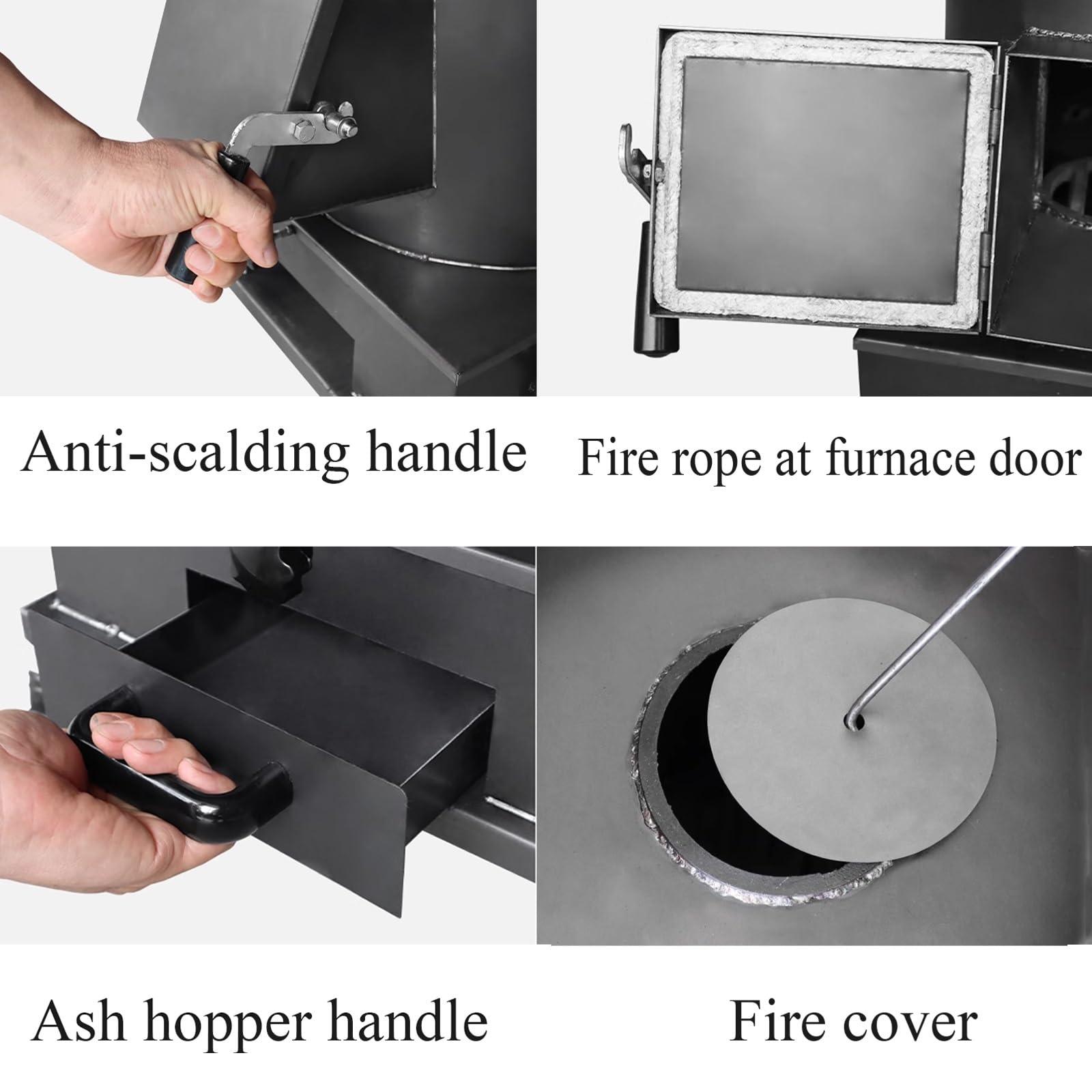 Anti-scalding handle

Fire rope at furnace door

Ash hopper handle

Fire cover