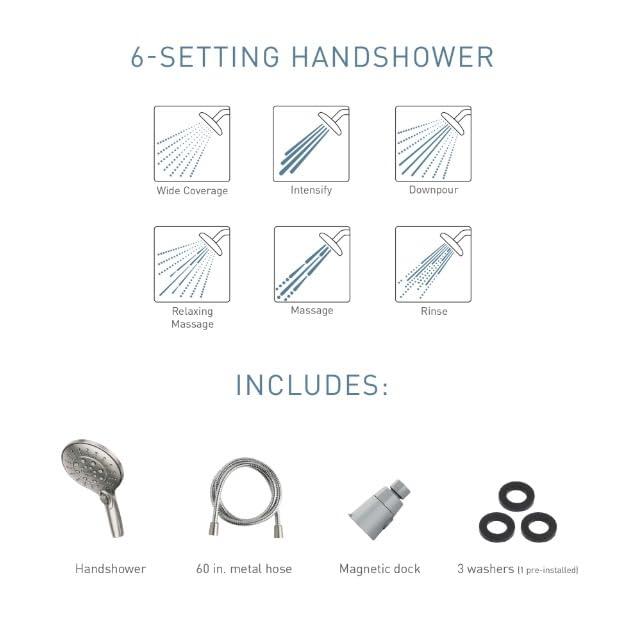 6-SETTING HANDSHOWER

Wide Coverage

Intensify

Downpour

Relaxing Massage

Massage

Rinse

INCLUDES:

Handshower

60 in. metal hose

Magnetic dock

3 washers (1 pre-installed)