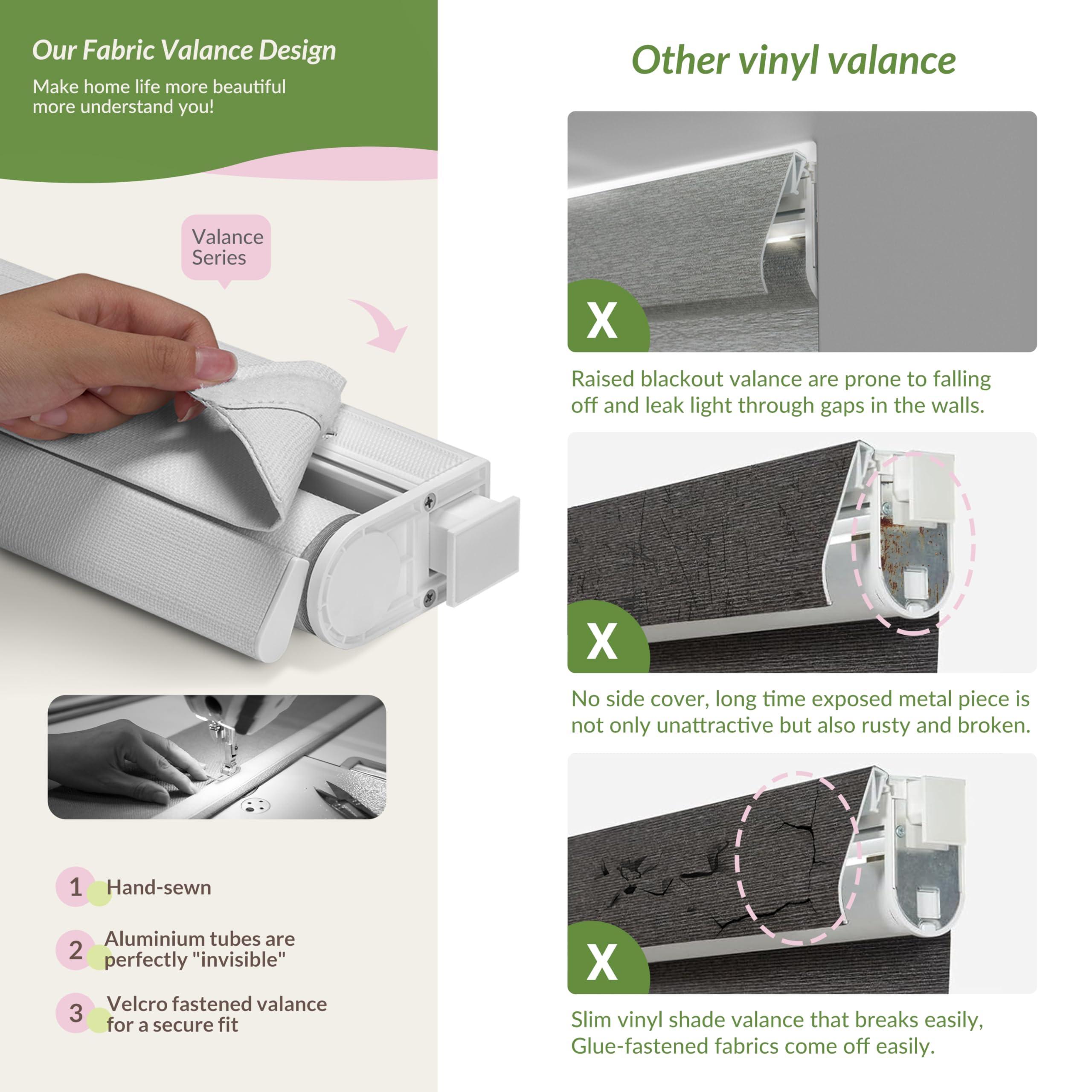 Our Fabric Valance Design

Make home life more beautiful more understand you!

Valance Series

1 Hand-sewn

2 Aluminium tubes are perfectly "invisible"

3 Velcro fastened valance for a secure fit

Other vinyl valance

X

Raised blackout valance are prone to falling off and leak light through gaps in the walls.

X

No side cover, long time exposed metal piece is not only unattractive but also rusty and broken.

X

Slim vinyl shade valance that breaks easily, Glue-fastened fabrics come off easily.