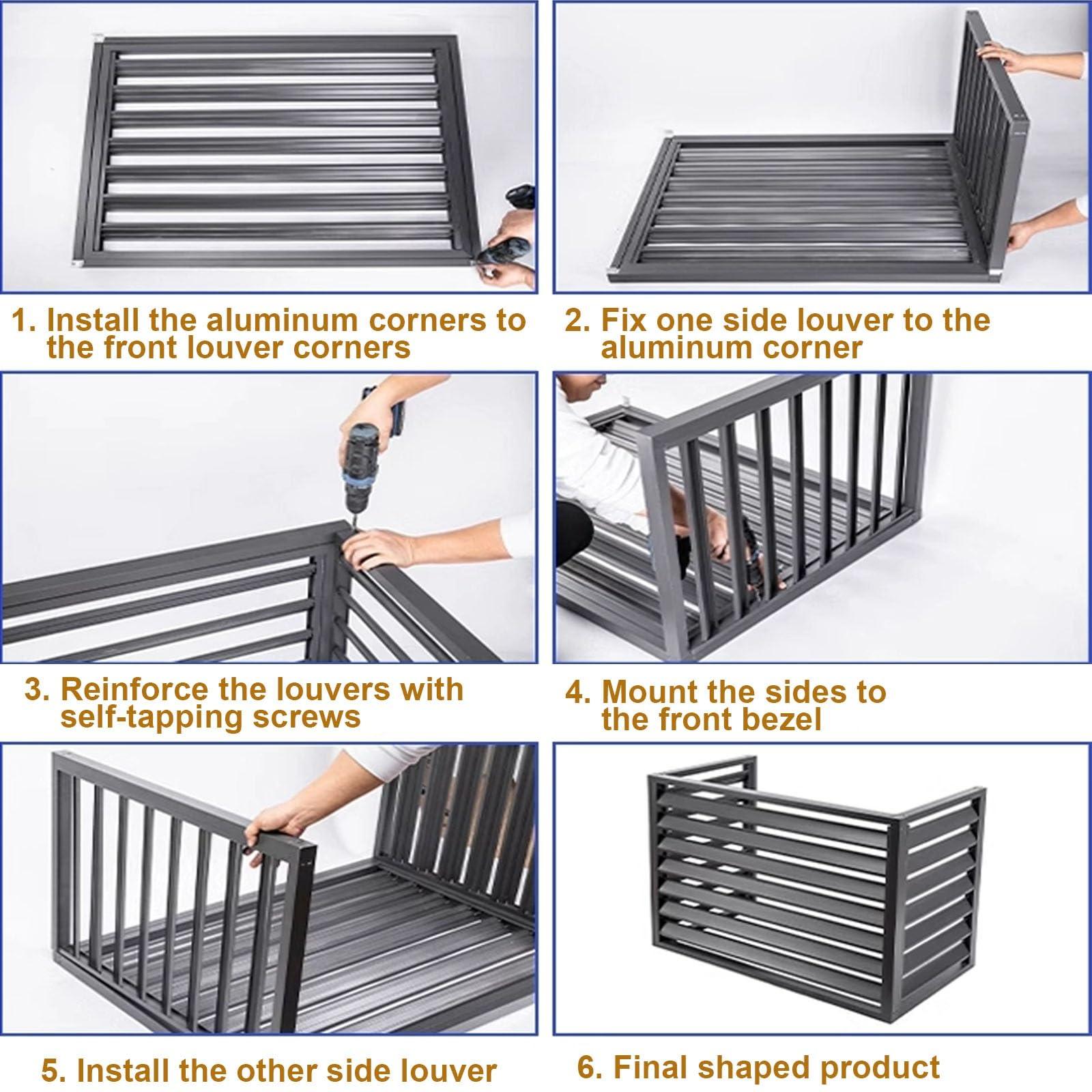 1. Install the aluminum corners to the front louver corners

2. Fix one side louver to the aluminum corner

3. Reinforce the louvers with self-tapping screws

4. Mount the sides to the front bezel

5. Install the other side louver

6. Final shaped product