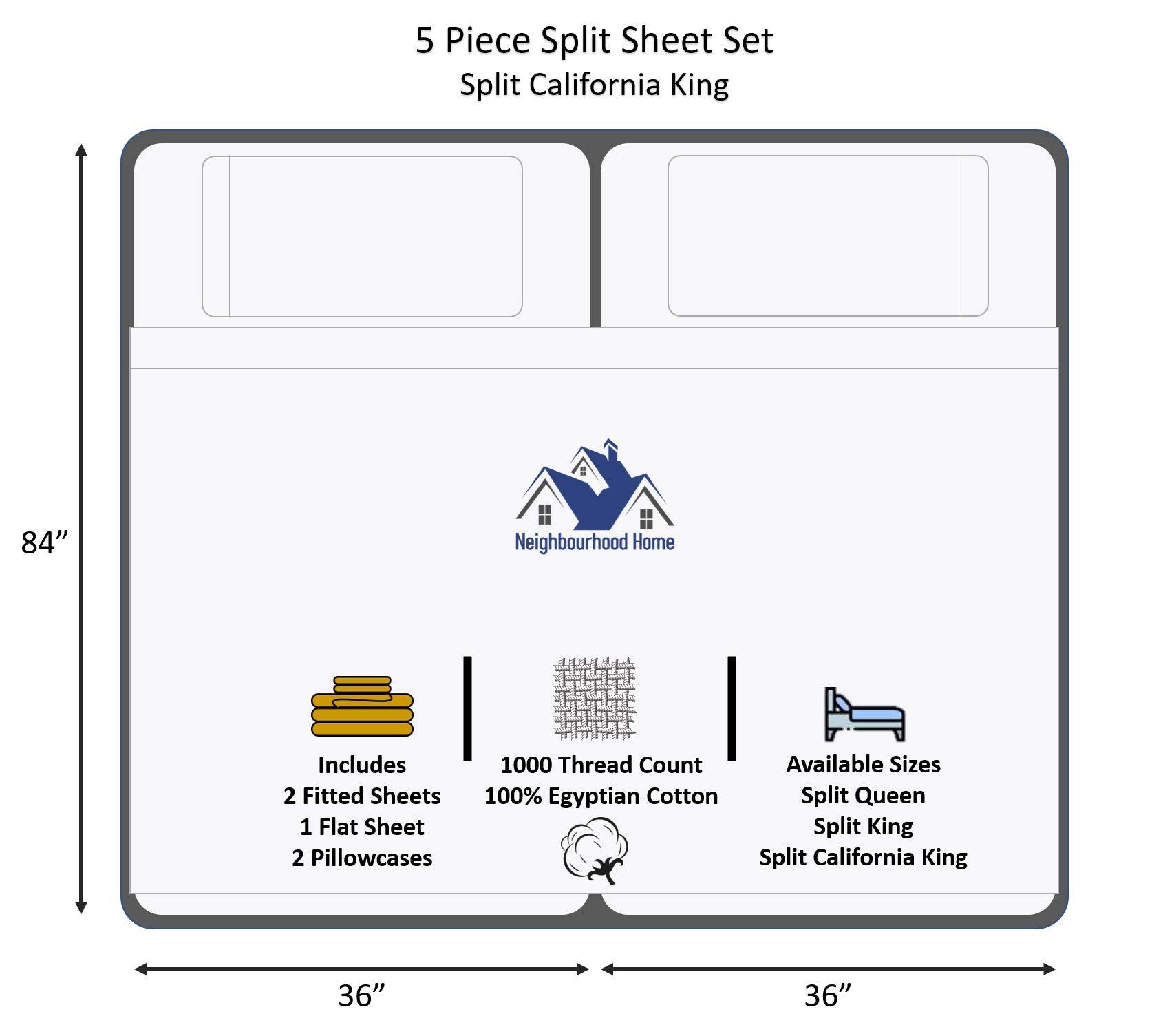 5 Piece Split Sheet Set
Split California King

84”

Neighbourhood Home

Includes
2 Fitted Sheets
1 Flat Sheet
2 Pillowcases

1000 Thread Count
100% Egyptian Cotton

Available Sizes
Split Queen
Split King
Split California King

36”

36”