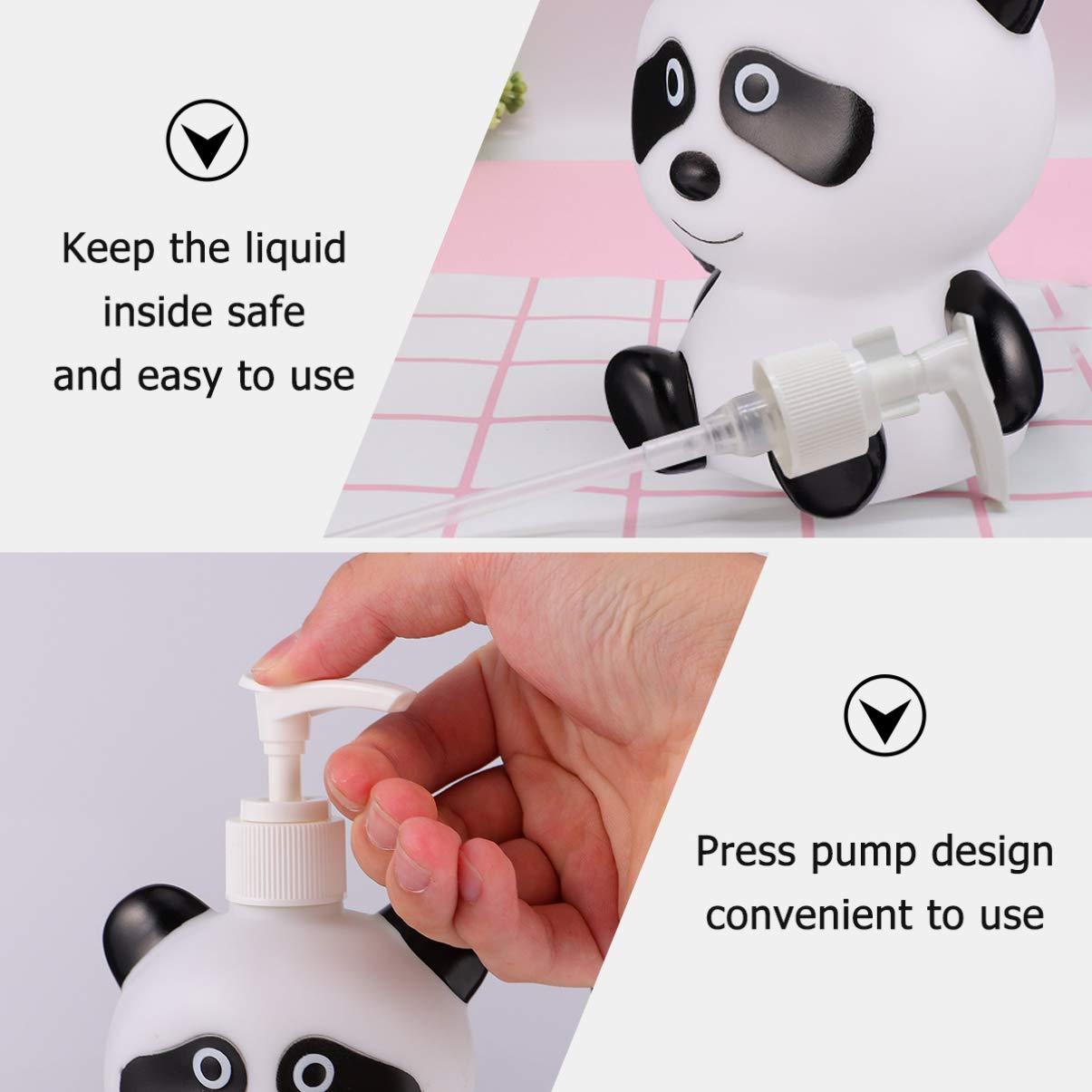 Keep the liquid inside safe and easy to use

Press pump design convenient to use