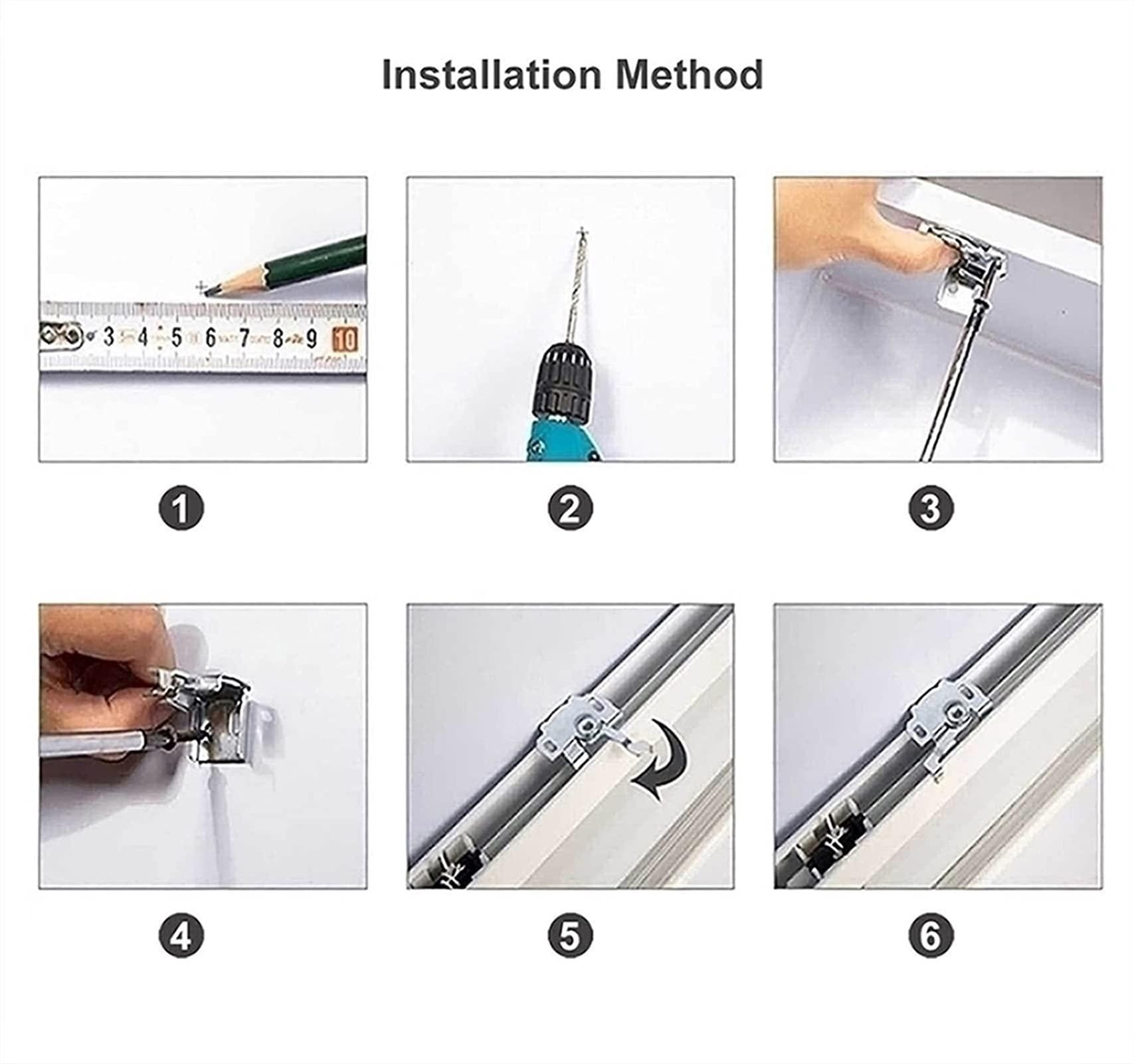 Installation Method

3 4 5 6 7 8 9 10

1

2

3

4

5

6