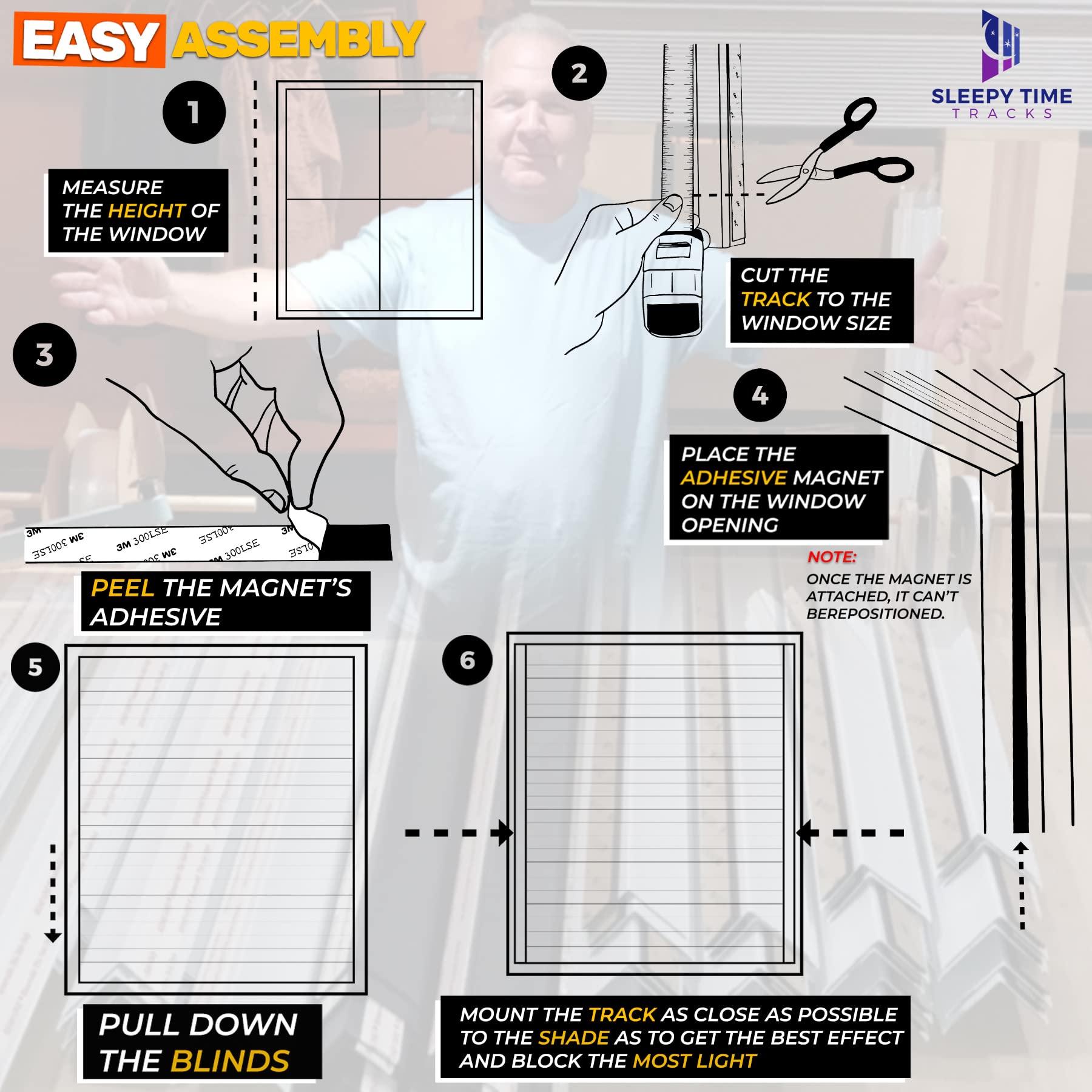 EASY ASSEMBLY

SLEEPY TIME TRACKS

1

MEASURE THE HEIGHT OF THE WINDOW

2

CUT THE TRACK TO THE WINDOW SIZE

3

3M 300LSE

PEEL THE MAGNET'S ADHESIVE

4

PLACE THE ADHESIVE MAGNET ON THE WINDOW OPENING

NOTE:
ONCE THE MAGNET IS ATTACHED, IT CAN'T BEREPOSITIONED.

5

PULL DOWN THE BLINDS

6

MOUNT THE TRACK AS CLOSE AS POSSIBLE TO THE SHADE AS TO GET THE BEST EFFECT AND BLOCK THE MOST LIGHT