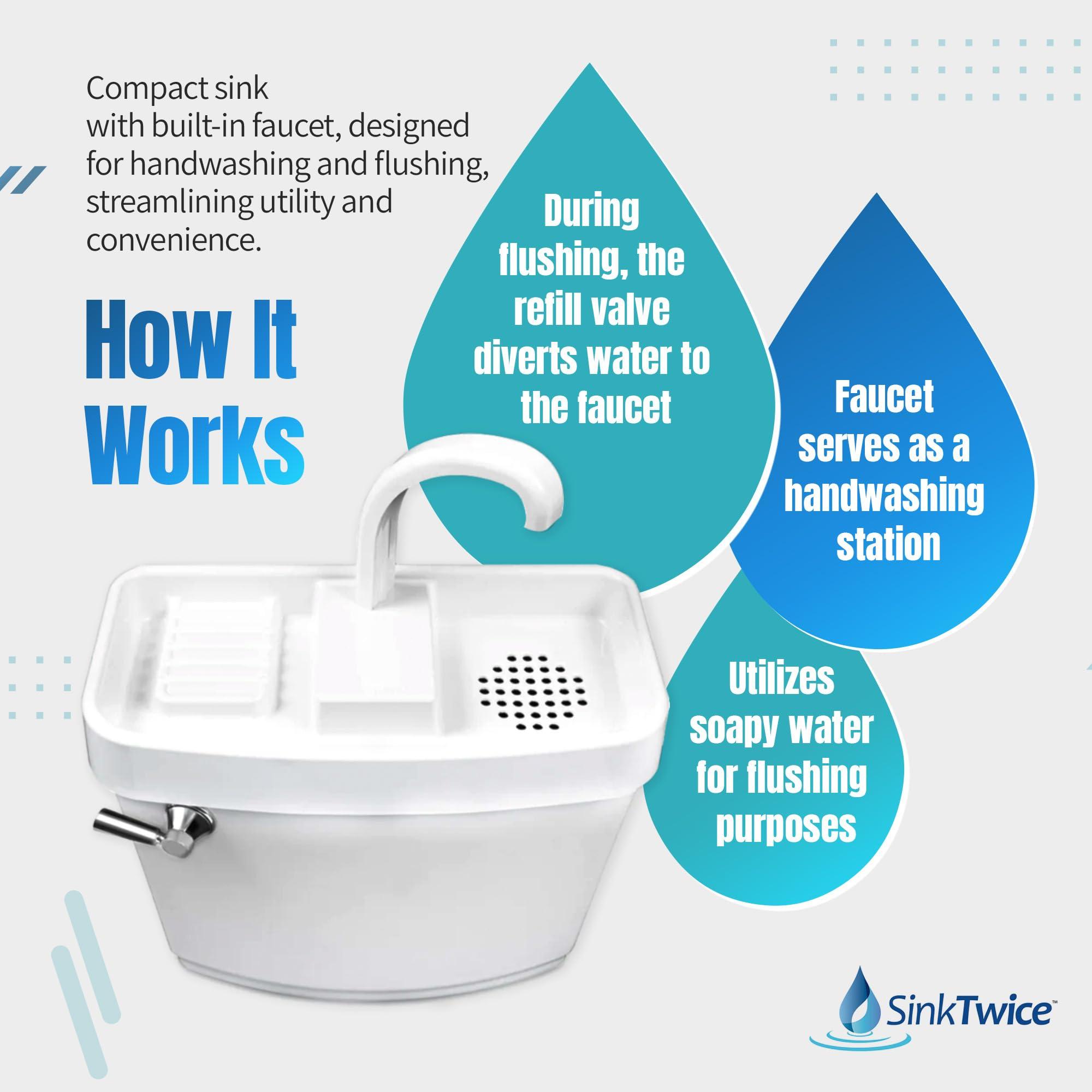 Compact sink with built-in faucet, designed for handwashing and flushing, streamlining utility and convenience.

How It Works

During flushing, the refill valve diverts water to the faucet

Faucet serves as a handwashing station

Utilizes soapy water for flushing purposes

SinkTwice™