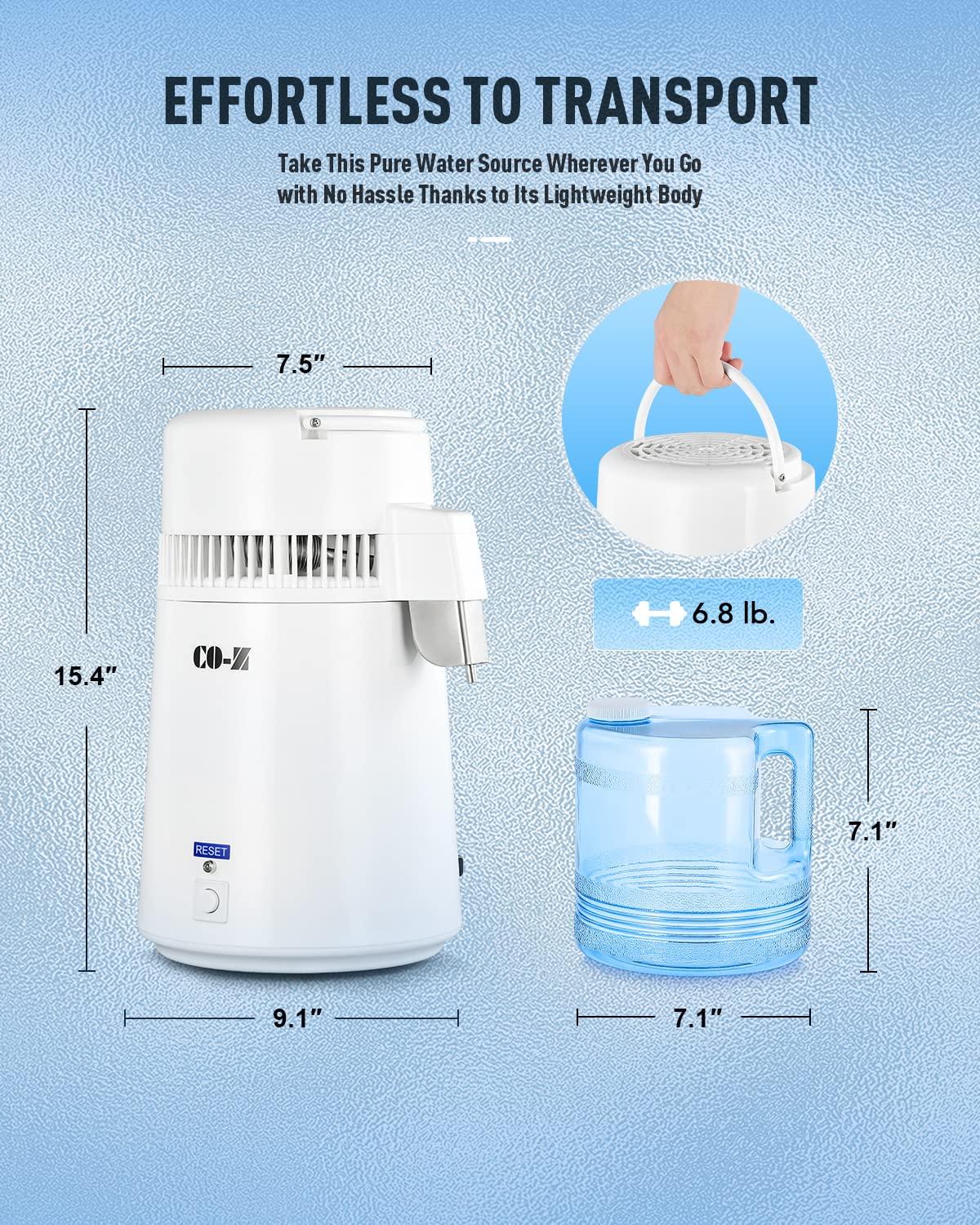 EFFORTLESS TO TRANSPORT

Take This Pure Water Source Wherever You Go with No Hassle Thanks to Its Lightweight Body

7.5″

15.4″

CO-Z

RESET

9.1″

6.8 lb.

7.1″

7.1″