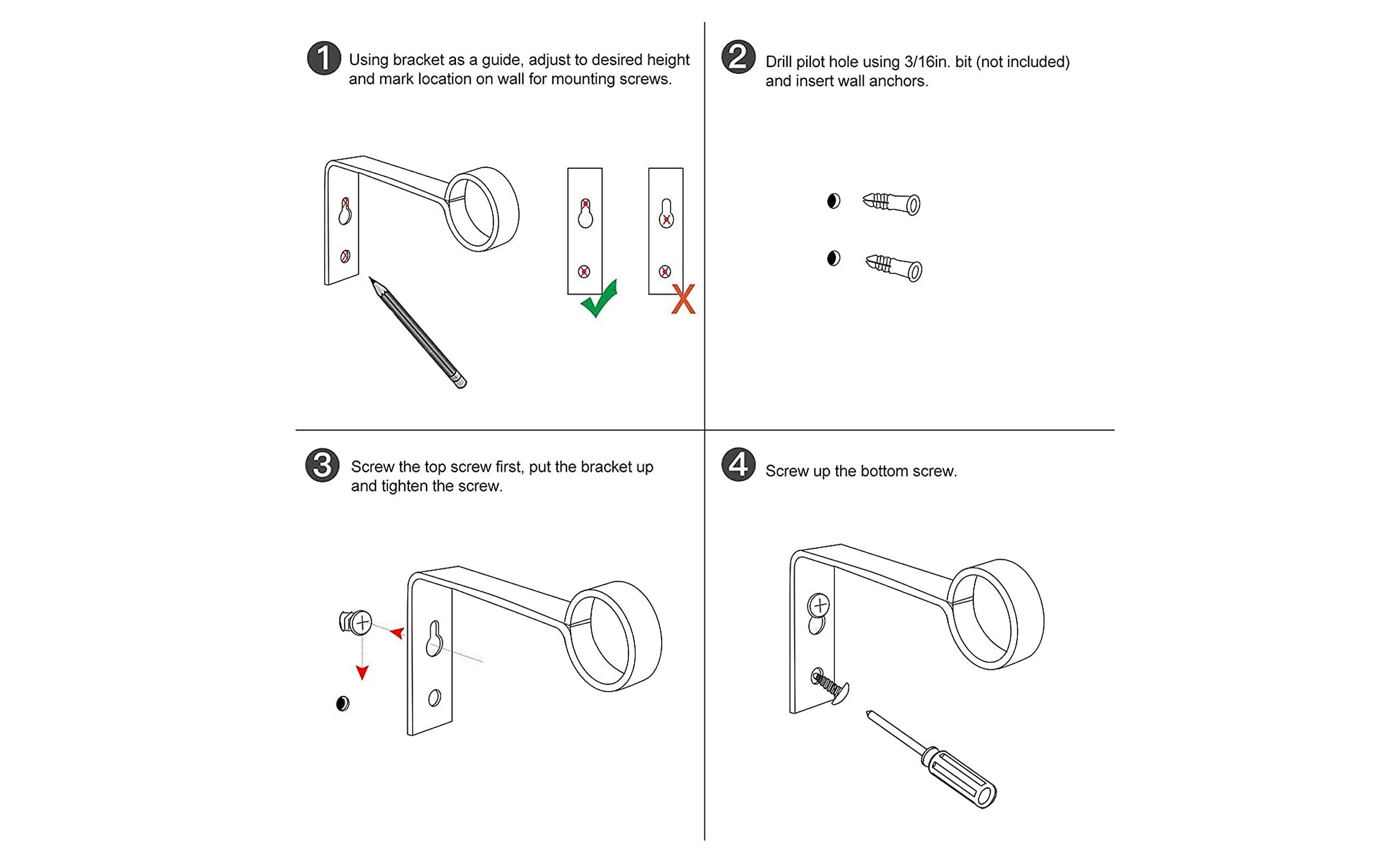 1 Using bracket as a guide, adjust to desired height and mark location on wall for mounting screws.

2 Drill pilot hole using 3/16in. bit (not included) and insert wall anchors.

3 Screw the top screw first, put the bracket up and tighten the screw.

4 Screw up the bottom screw.