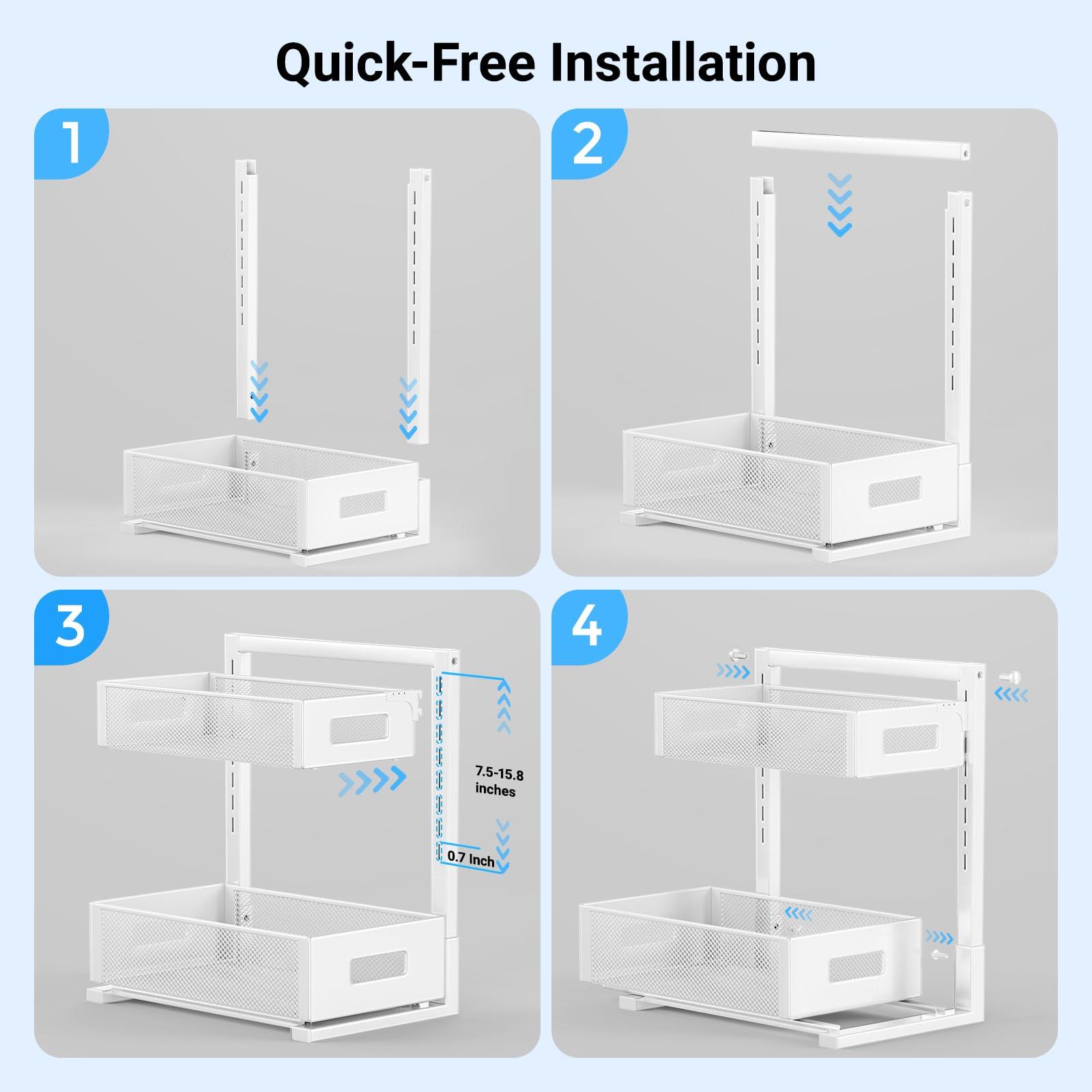 Quick-Free Installation

1

2

3

7.5-15.8 inches

0.7 Inch

4