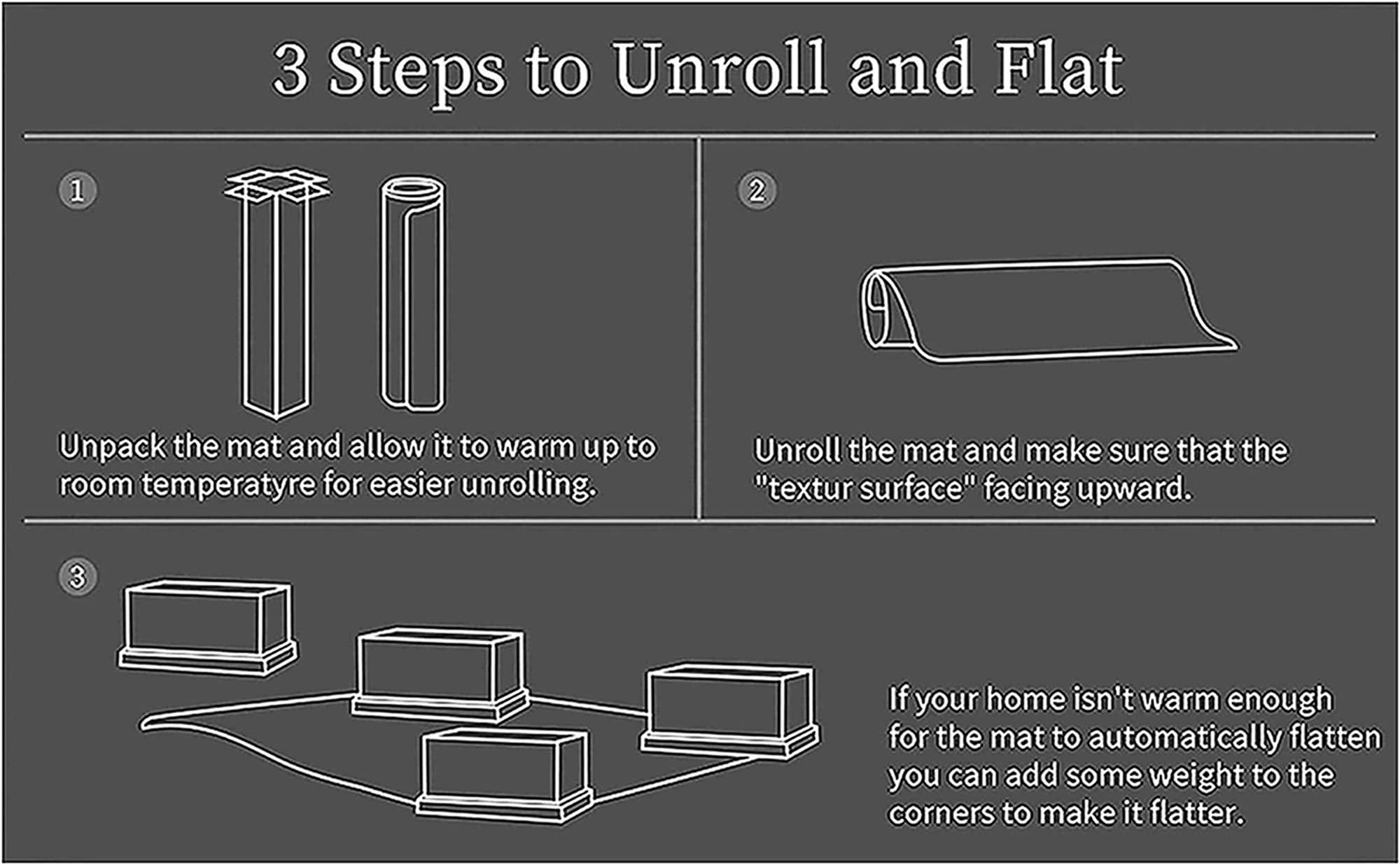 3 Steps to Unroll and Flat

1

Unpack the mat and allow it to warm up to room temperatyre for easier unrolling.

2

Unroll the mat and make sure that the "textur surface" facing upward.

3

If your home isn't warm enough for the mat to automatically flatten you can add some weight to the corners to make it flatter.