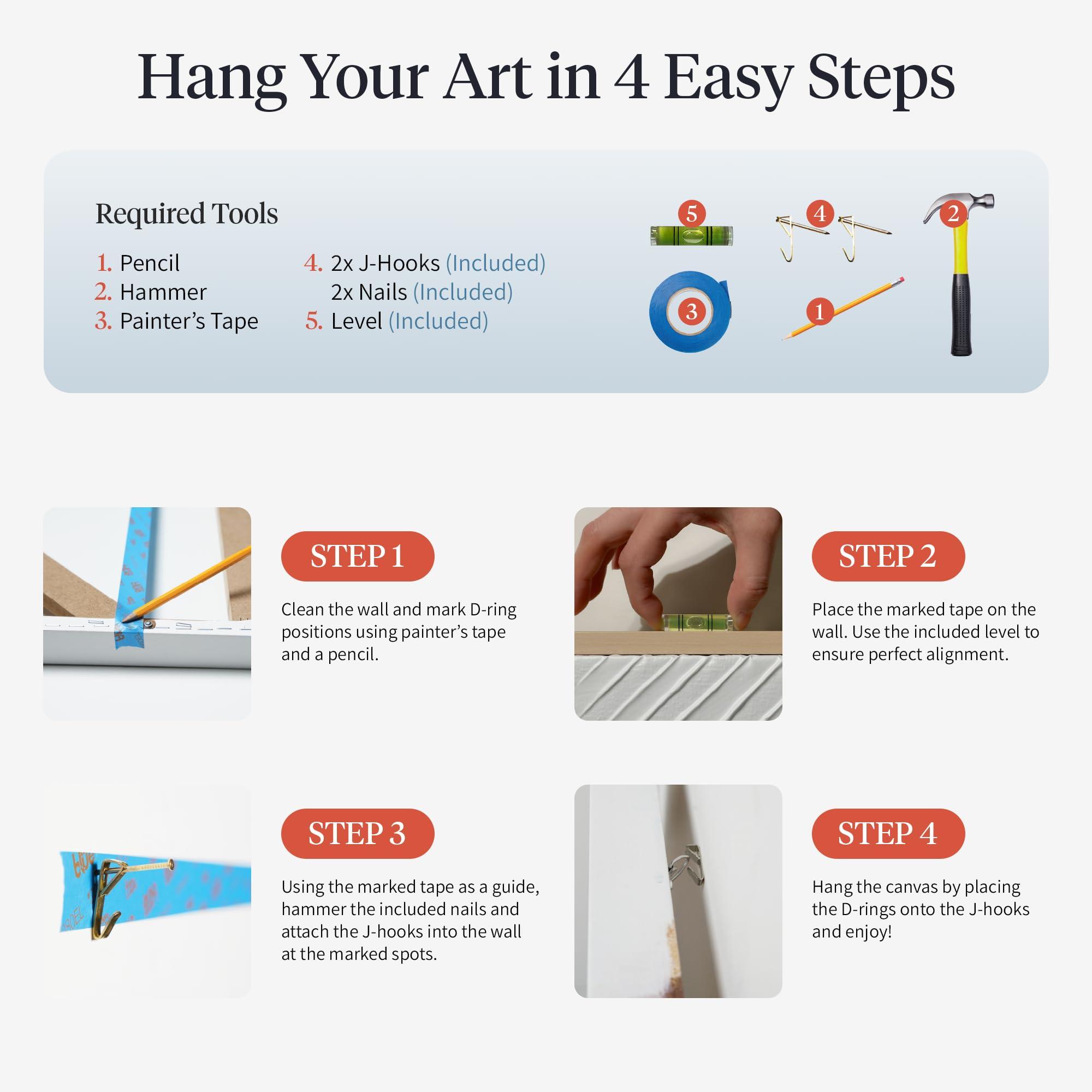 Hang Your Art in 4 Easy Steps

Required Tools

1. Pencil
2. Hammer
3. Painter's Tape

4. 2x J-Hooks (Included)
2x Nails (Included)
5. Level (Included)

5

4

2

3

1

STEP 1

Clean the wall and mark D-ring positions using painter's tape and a pencil.

STEP 2

Place the marked tape on the wall. Use the included level to ensure perfect alignment.

STEP 3

Using the marked tape as a guide, hammer the included nails and attach the J-hooks into the wall at the marked spots.

STEP 4

Hang the canvas by placing the D-rings onto the J-hooks and enjoy!