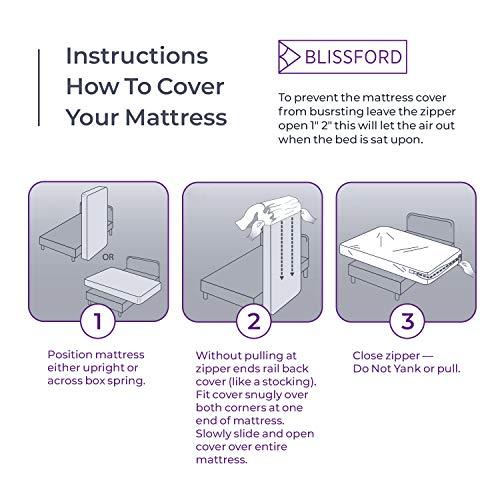 Instructions How To Cover Your Mattress

BLISSFORD

To prevent the mattress cover from busrsting leave the zipper open 1" 2" this will let the air out when the bed is sat upon.

OR

1

Position mattress either upright or across box spring.

2

Without pulling at zipper ends rail back cover (like a stocking). Fit cover snugly over both corners at one end of mattress. Slowly slide and open cover over entire mattress.

3

Close zipper — Do Not Yank or pull.