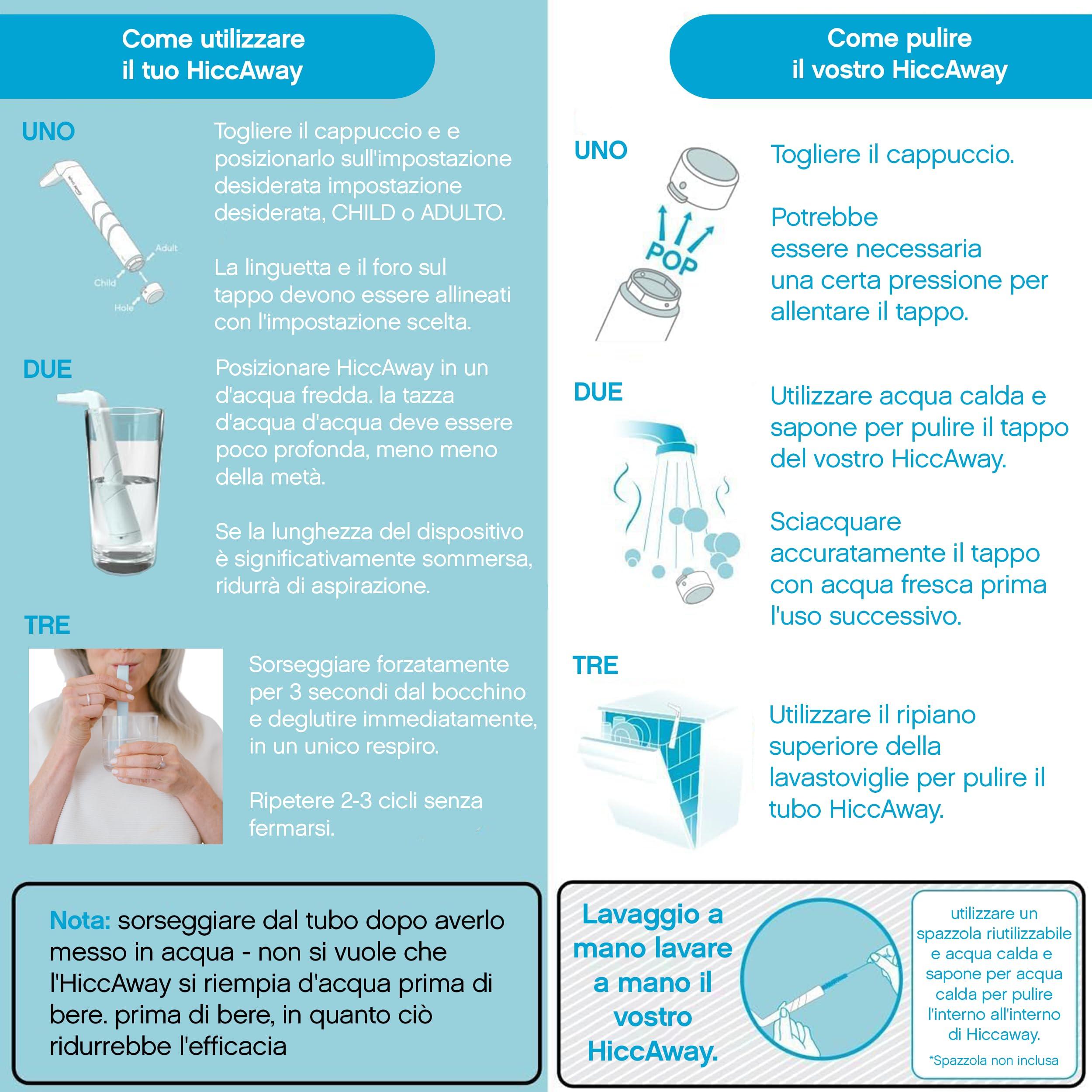 Come utilizzare il tuo HiccAway

UNO

Adult

Child

Hole

Togliere il cappuccio e e posizionarlo sull'impostazione desiderata impostazione desiderata, CHILD o ADULTO.

La linguetta e il foro sul tappo devono essere allineati con l'impostazione scelta.

DUE

Posizionare HiccAway in un d'acqua fredda. la tazza d'acqua d'acqua deve essere poco profonda, meno meno della metà.

Se la lunghezza del dispositivo è significativamente sommersa, ridurrà di aspirazione.

TRE

Sorseggiare forzatamente per 3 secondi dal bocchino e deglutire immediatamente, in un unico respiro.

Ripetere 2-3 cicli senza fermarsi.

Nota: sorseggiare dal tubo dopo averlo messo in acqua - non si vuole che l'HiccAway si riempia d'acqua prima di bere. prima di bere, in quanto ciò ridurrebbe l'efficacia

Come pulire il vostro HiccAway

UNO

POP

Togliere il cappuccio.

Potrebbe essere necessaria una certa pressione per allentare il tappo.

DUE

Utilizzare acqua calda e sapone per pulire il tappo del vostro HiccAway.

Sciacquare accuratamente il tappo con acqua fresca prima l'uso successivo.

TRE

Utilizzare il ripiano superiore della lavastoviglie per pulire il tubo HiccAway.

Lavaggio a mano lavare a mano il vostro HiccAway.

utilizzare un spazzola riutilizzabile e acqua calda e sapone per acqua calda per pulire l'interno all'interno di Hiccaway.

*Spazzola non inclusa