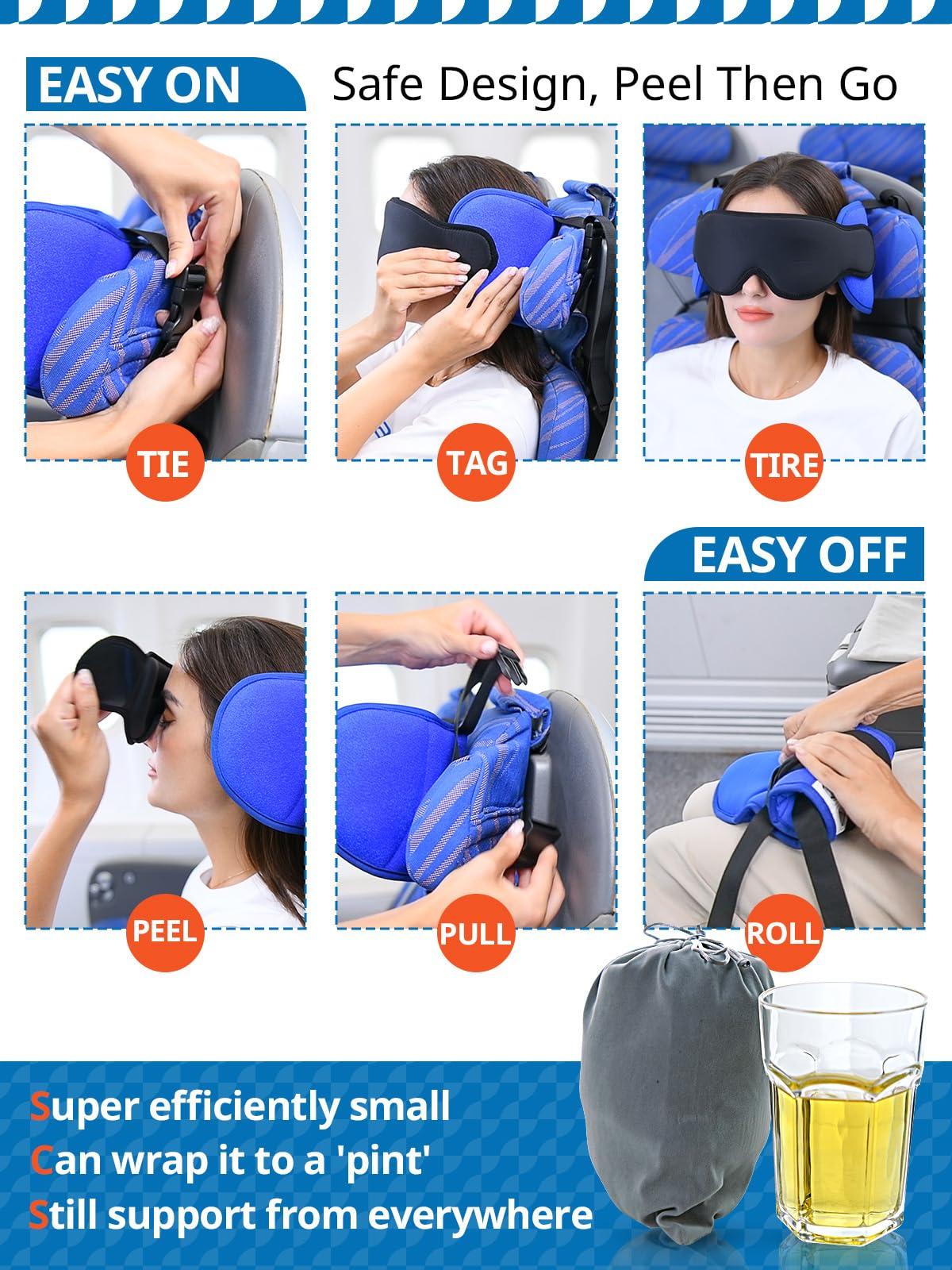 EASY ON

Safe Design, Peel Then Go

TIE

TAG

TIRE

EASY OFF

PEEL

PULL

ROLL

Super efficiently small
Can wrap it to a 'pint'
Still support from everywhere