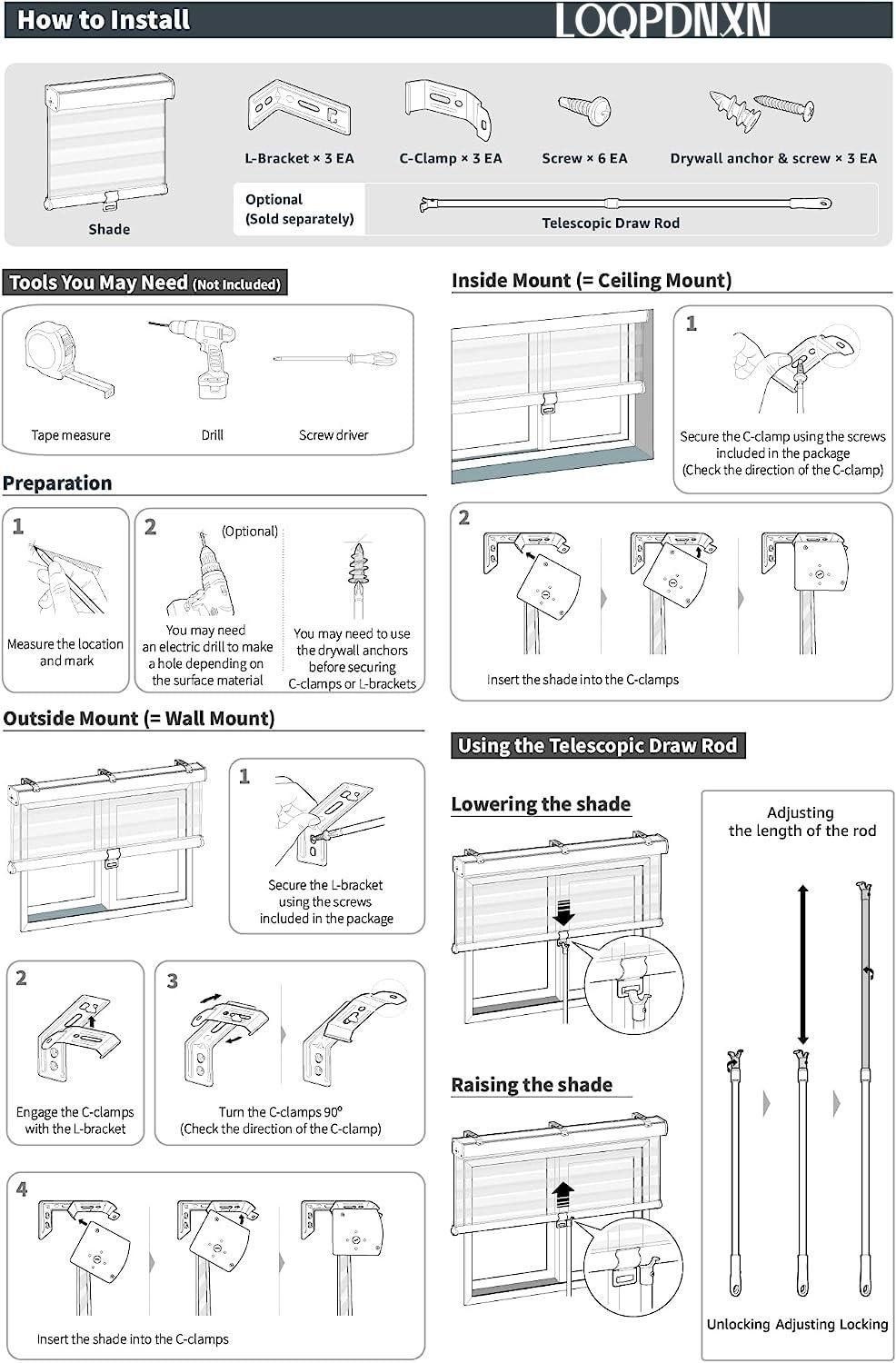 How to Install

LOQPDNXN

Shade

L-Bracket × 3 EA

C-Clamp × 3 EA

Screw × 6 EA

Drywall anchor & screw × 3 EA

Optional
(Sold separately)

Telescopic Draw Rod

Tools You May Need (Not Included)

Tape measure

Drill

Screw driver

Preparation

1
Measure the location and mark

2
(Optional)
You may need an electric drill to make a hole depending on the surface material

You may need to use the drywall anchors before securing C-clamps or L-brackets

Outside Mount (= Wall Mount)

1
Secure the L-bracket using the screws included in the package

2
Engage the C-clamps with the L-bracket

3
Turn the C-clamps 90°
(Check the direction of the C-clamp)

4
Insert the shade into the C-clamps

Inside Mount (= Ceiling Mount)

1
Secure the C-clamp using the screws included in the package
(Check the direction of the C-clamp)

2
Insert the shade into the C-clamps

Using the Telescopic Draw Rod

Lowering the shade

Raising the shade

Adjusting the length of the rod

Unlocking Adjusting Locking