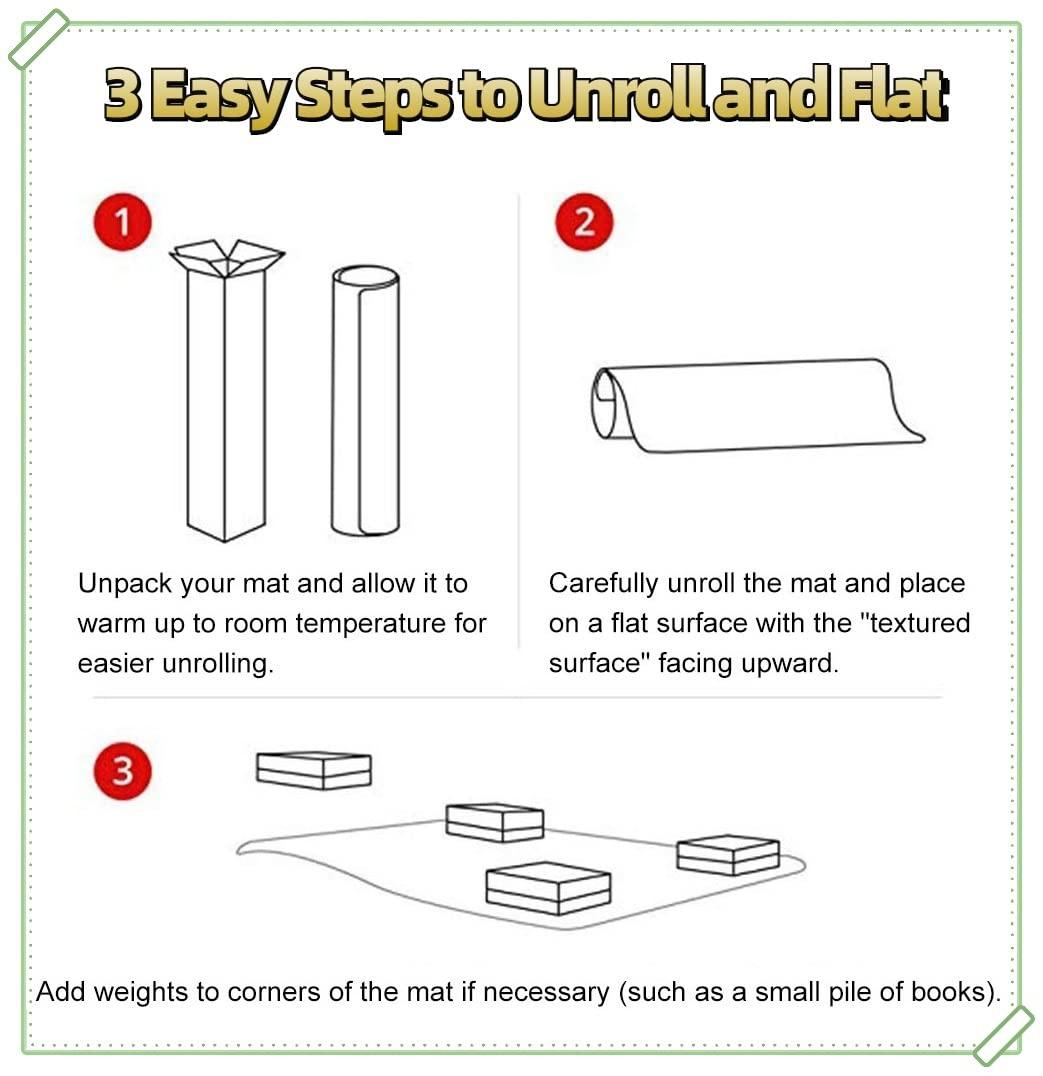 3 Easy Steps to Unroll and Flat:

1

Unpack your mat and allow it to warm up to room temperature for easier unrolling.

2

Carefully unroll the mat and place on a flat surface with the "textured surface" facing upward.

3

Add weights to corners of the mat if necessary (such as a small pile of books).