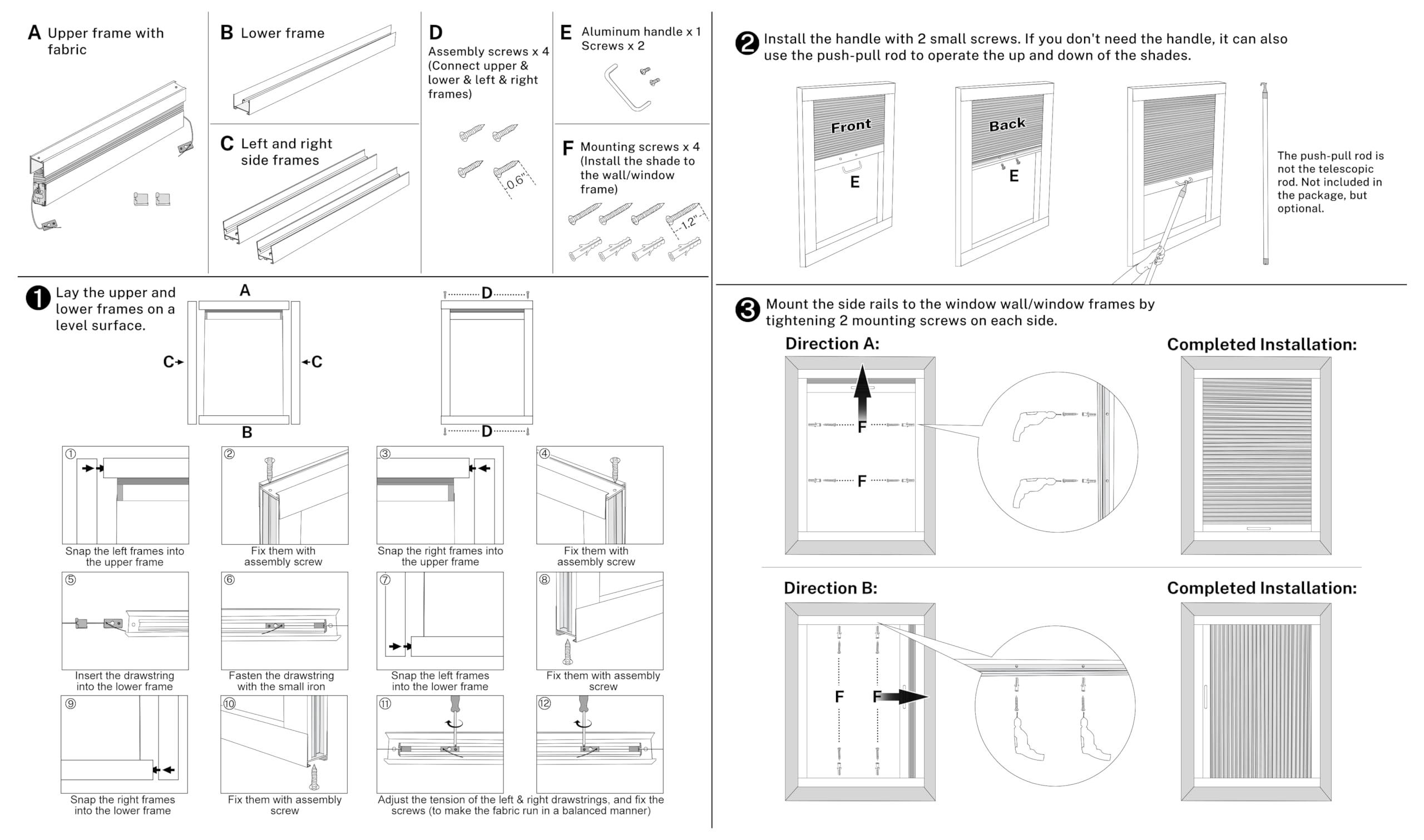 A Upper frame with fabric

B Lower frame

C Left and right side frames

D
Assembly screws x 4 (Connect upper & lower & left & right frames)

0.6"

E Aluminum handle x 1
Screws x 2

F Mounting screws x 4 (Install the shade to the wall/window frame)

1.2"

❶ Lay the upper and lower frames on a level surface.

A

C

C

B

D

D

① Snap the left frames into the upper frame

② Fix them with assembly screw

③ Snap the right frames into the upper frame

④ Fix them with assembly screw

⑤ Insert the drawstring into the lower frame

⑥ Fasten the drawstring with the small iron

⑦ Snap the left frames into the lower frame

⑧ Fix them with assembly screw

⑨ Snap the right frames into the lower frame

⑩ Fix them with assembly screw

⑪ ⑫ Adjust the tension of the left & right drawstrings, and fix the screws (to make the fabric run in a balanced manner)

❷ Install the handle with 2 small screws. If you don't need the handle, it can also use the push-pull rod to operate the up and down of the shades.

Front

E

Back

E

The push-pull rod is not the telescopic rod. Not included in the package, but optional.

❸ Mount the side rails to the window wall/window frames by tightening 2 mounting screws on each side.

Direction A:

F

F

Completed Installation:

Direction B:

F

F

Completed Installation: