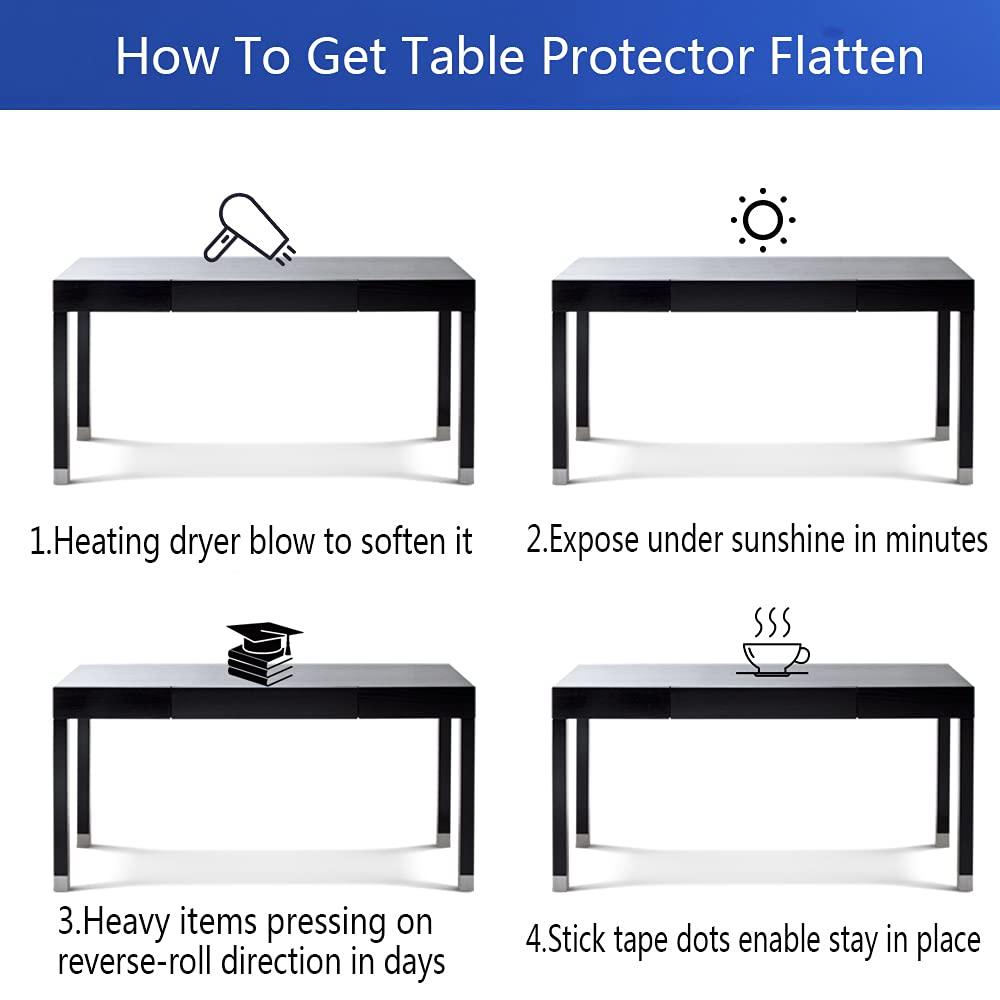 How To Get Table Protector Flatten

1.Heating dryer blow to soften it

2.Expose under sunshine in minutes

3.Heavy items pressing on reverse-roll direction in days

4.Stick tape dots enable stay in place