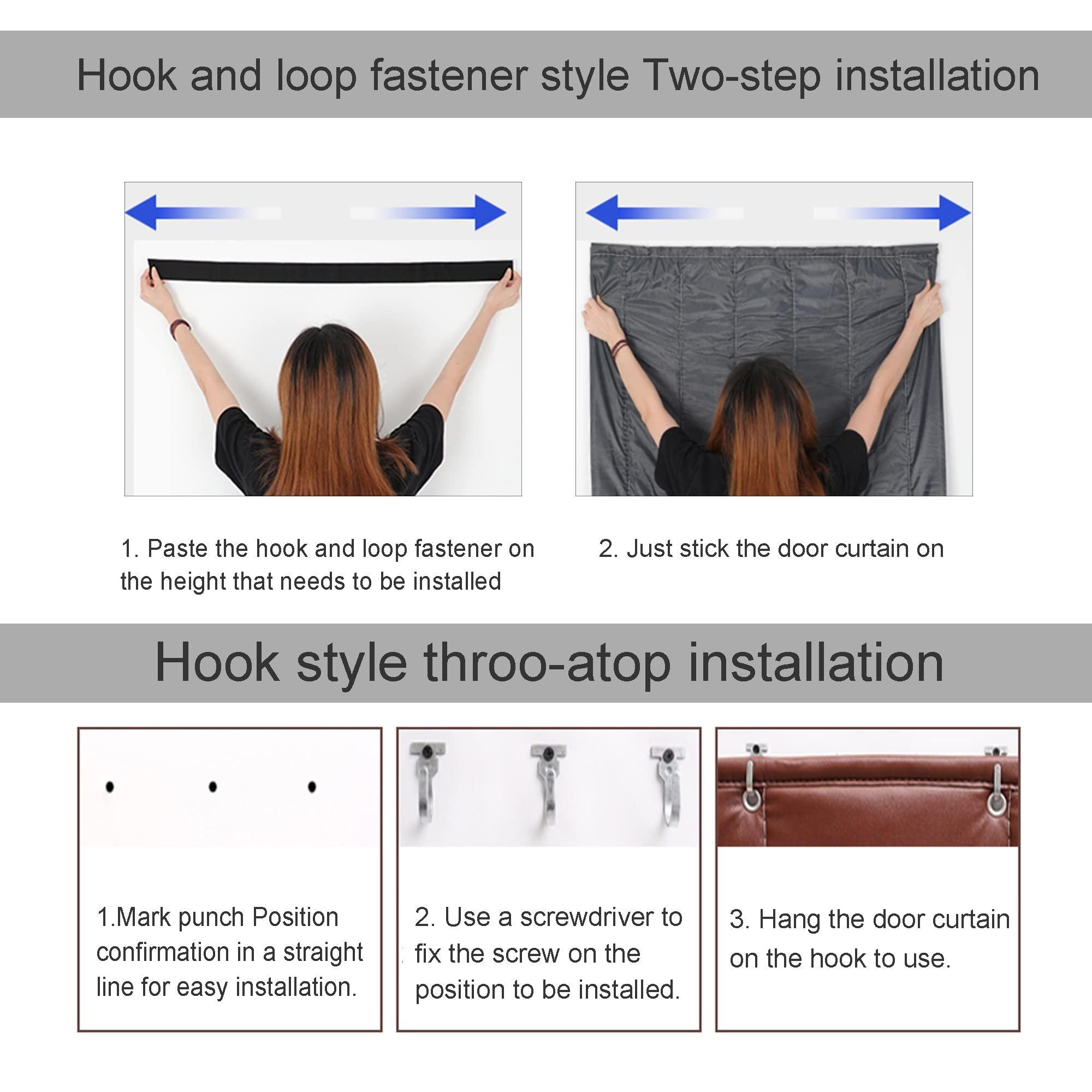 Hook and loop fastener style Two-step installation

1. Paste the hook and loop fastener on the height that needs to be installed

2. Just stick the door curtain on

Hook style throo-atop installation

1.Mark punch Position confirmation in a straight line for easy installation.

2. Use a screwdriver to fix the screw on the position to be installed.

3. Hang the door curtain on the hook to use.