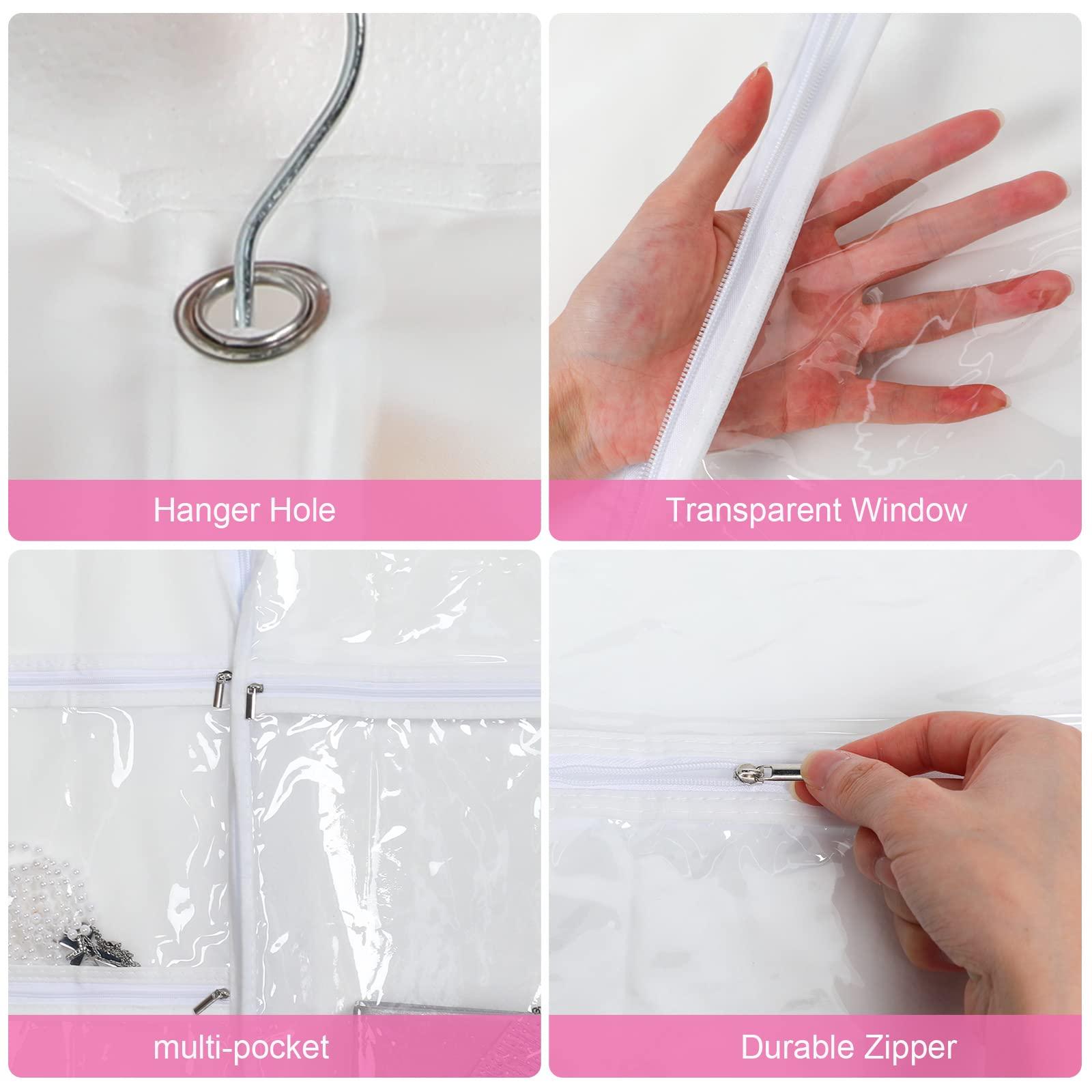 Hanger Hole

Transparent Window

multi-pocket

Durable Zipper