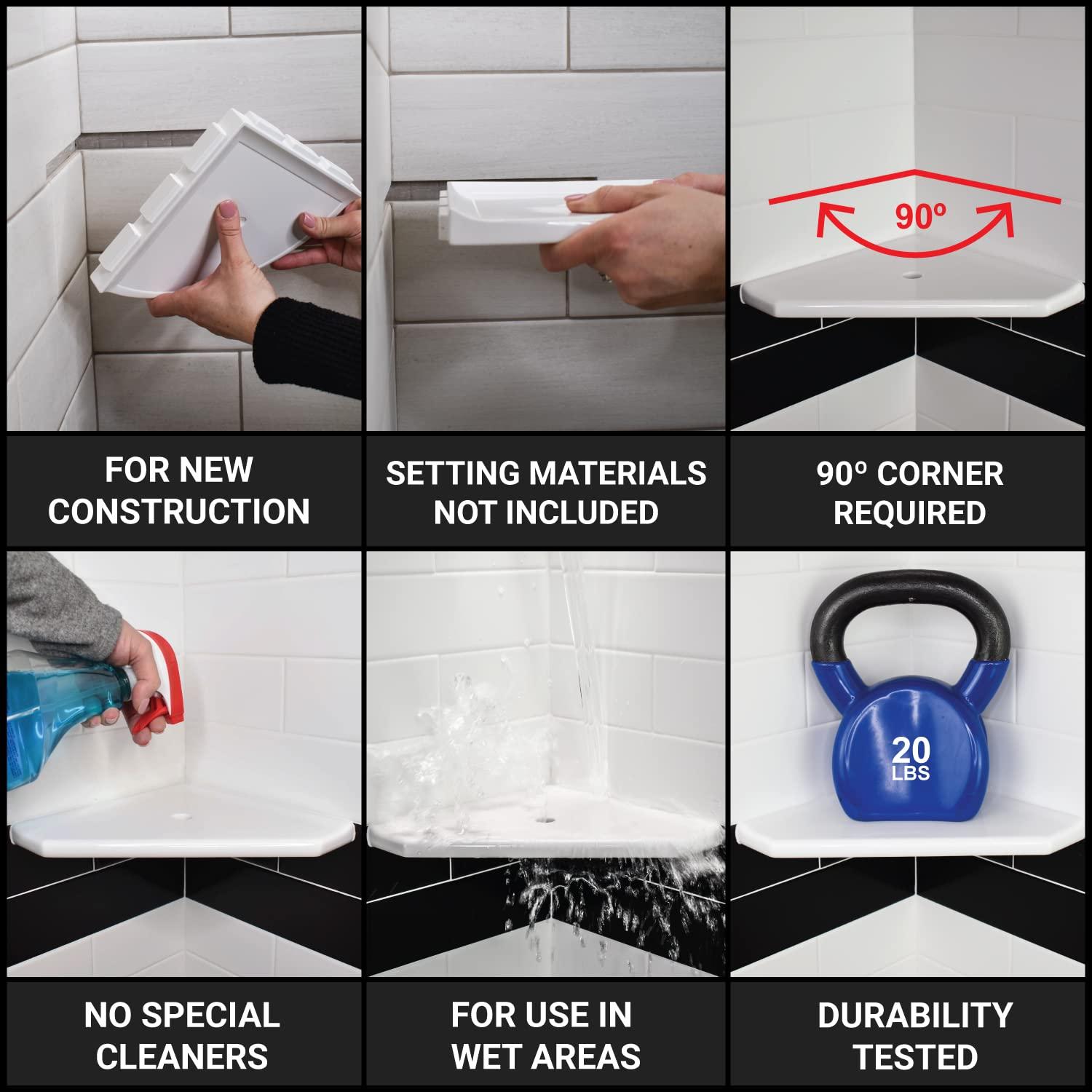 90º

FOR NEW CONSTRUCTION

SETTING MATERIALS NOT INCLUDED

90º CORNER REQUIRED

20 LBS

NO SPECIAL CLEANERS

FOR USE IN WET AREAS

DURABILITY TESTED