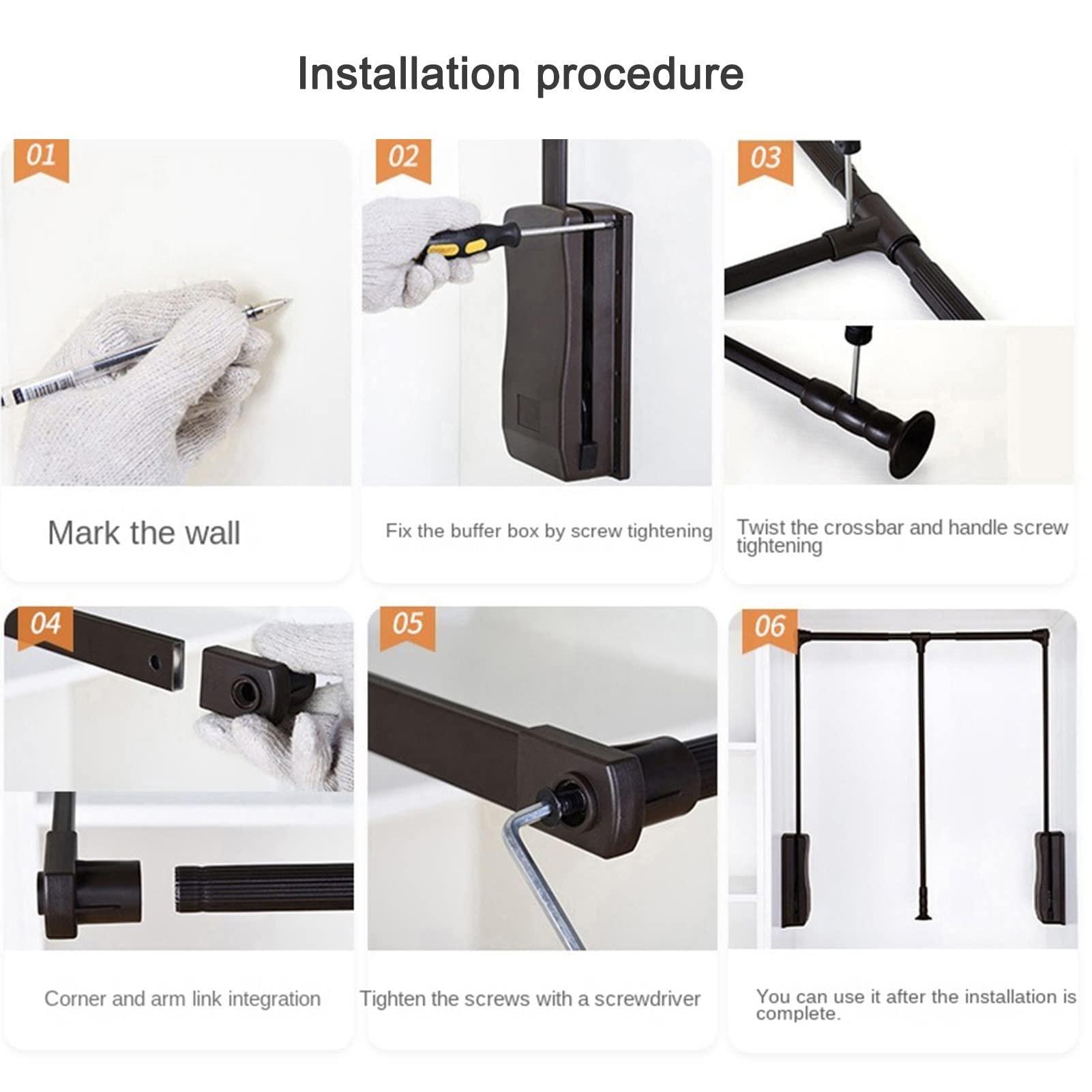 Installation procedure

01

Mark the wall

02

Fix the buffer box by screw tightening

03

Twist the crossbar and handle screw tightening

04

Corner and arm link integration

05

Tighten the screws with a screwdriver

06

You can use it after the installation is complete.