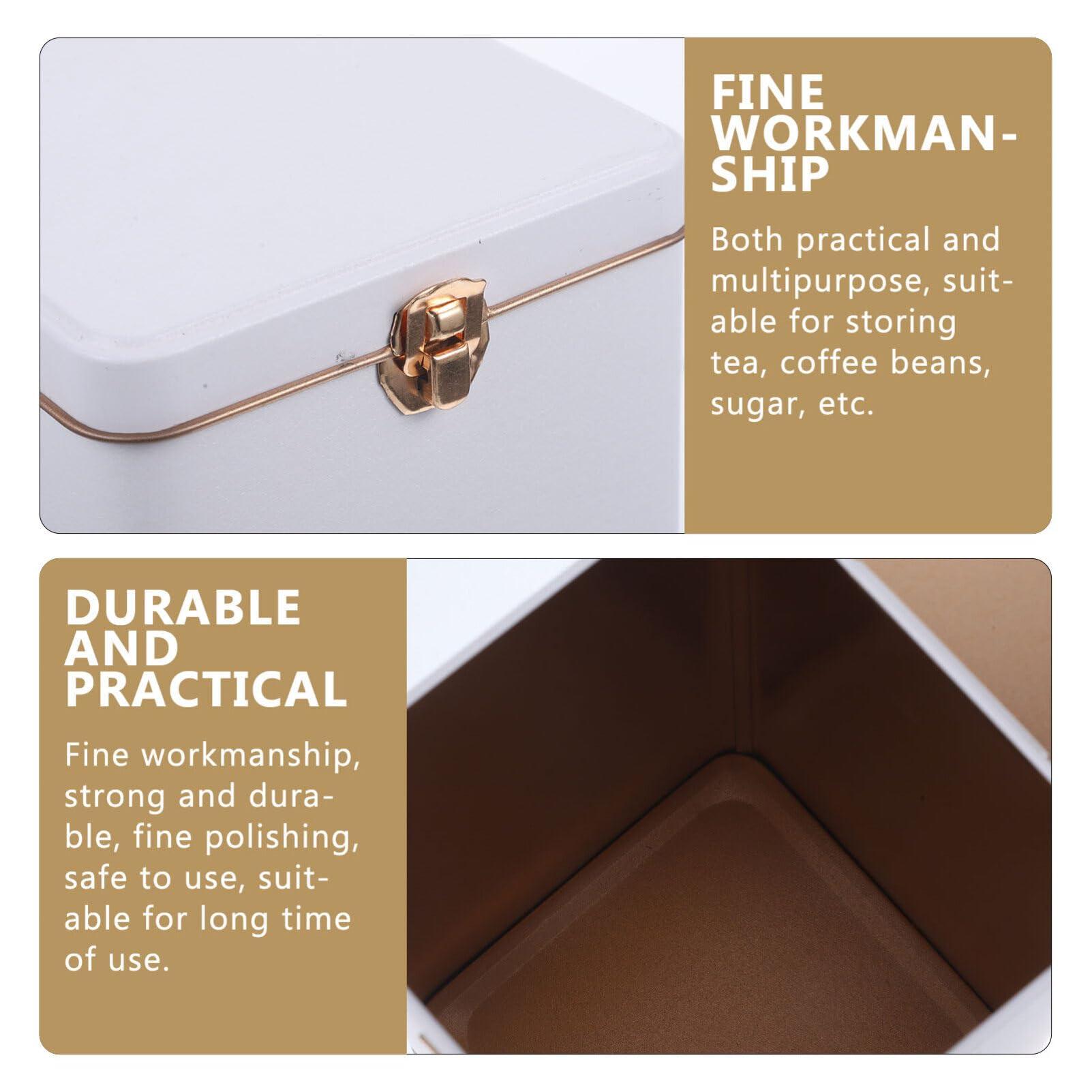 FINE WORKMANSHIP

Both practical and multipurpose, suitable for storing tea, coffee beans, sugar, etc.

DURABLE AND PRACTICAL

Fine workmanship, strong and durable, fine polishing, safe to use, suitable for long time of use.