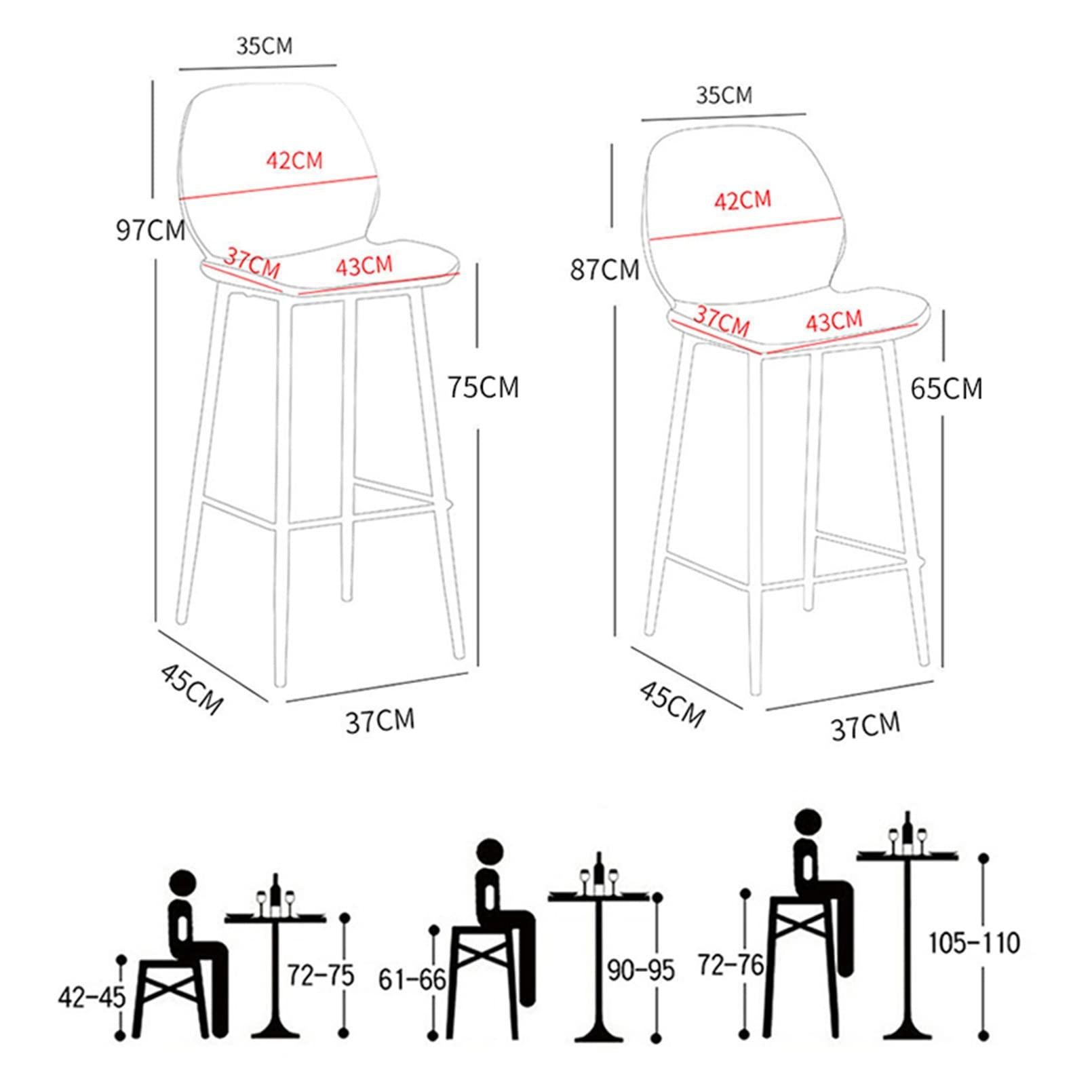 35CM
42CM
97CM
37CM
43CM
75CM
45CM
37CM

35CM
42CM
87CM
37CM
43CM
65CM
45CM
37CM

42-45
72-75
61-66
90-95
72-76
105-110