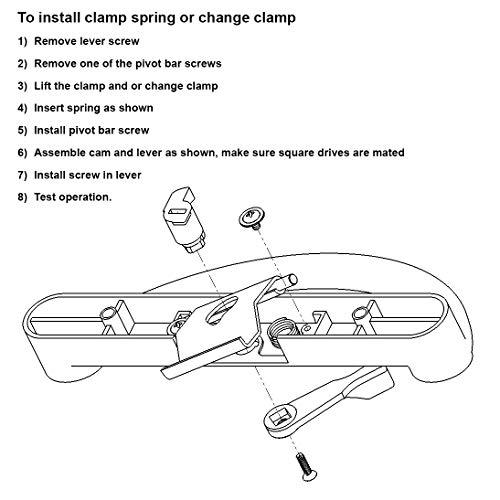 To install clamp spring or change clamp

1) Remove lever screw

2) Remove one of the pivot bar screws

3) Lift the clamp and or change clamp

4) Insert spring as shown

5) Install pivot bar screw

6) Assemble cam and lever as shown, make sure square drives are mated

7) Install screw in lever

8) Test operation.