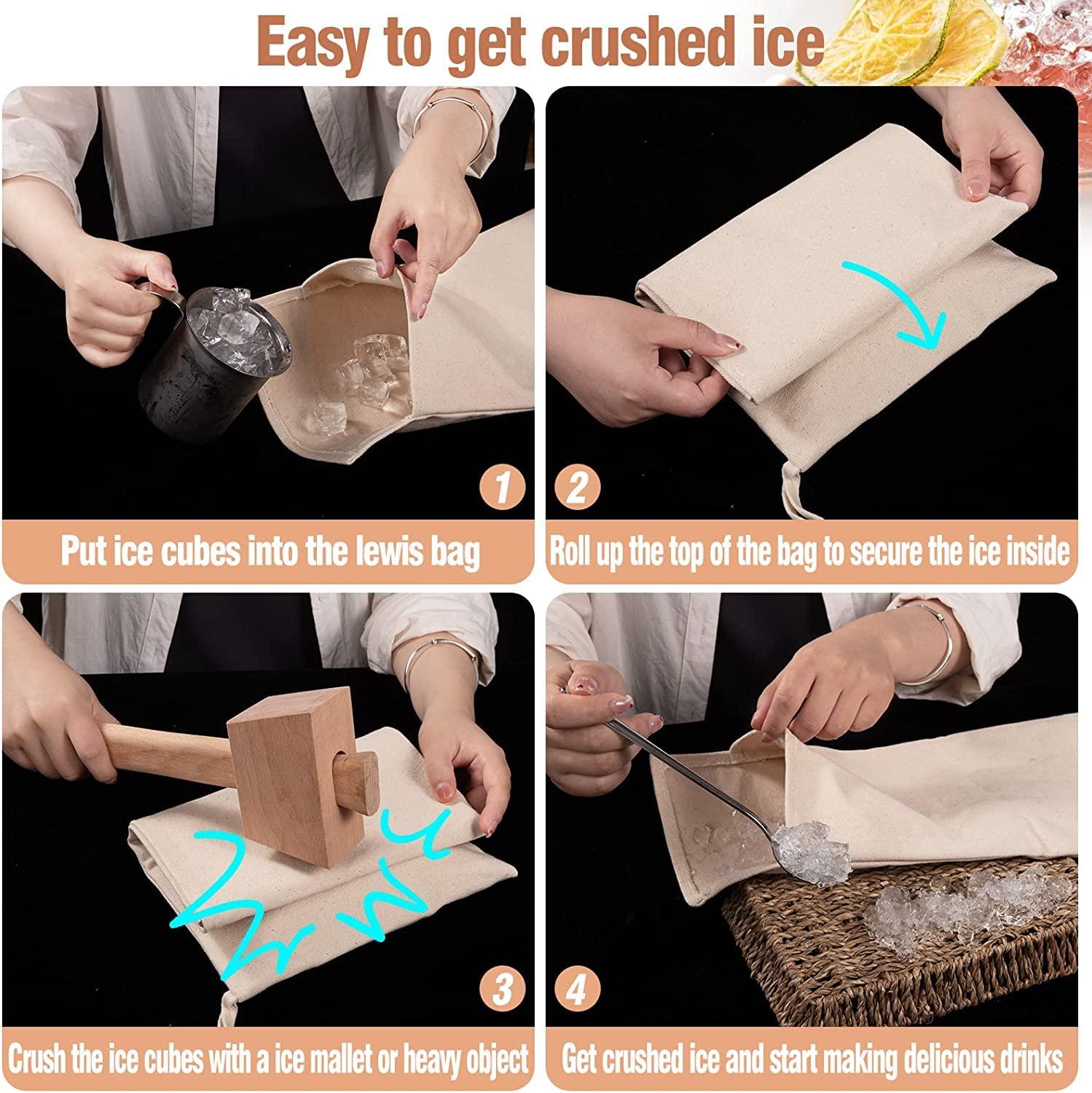 Easy to get crushed ice

1

Put ice cubes into the lewis bag

2

Roll up the top of the bag to secure the ice inside

3

Crush the ice cubes with a ice mallet or heavy object

4

Get crushed ice and start making delicious drinks