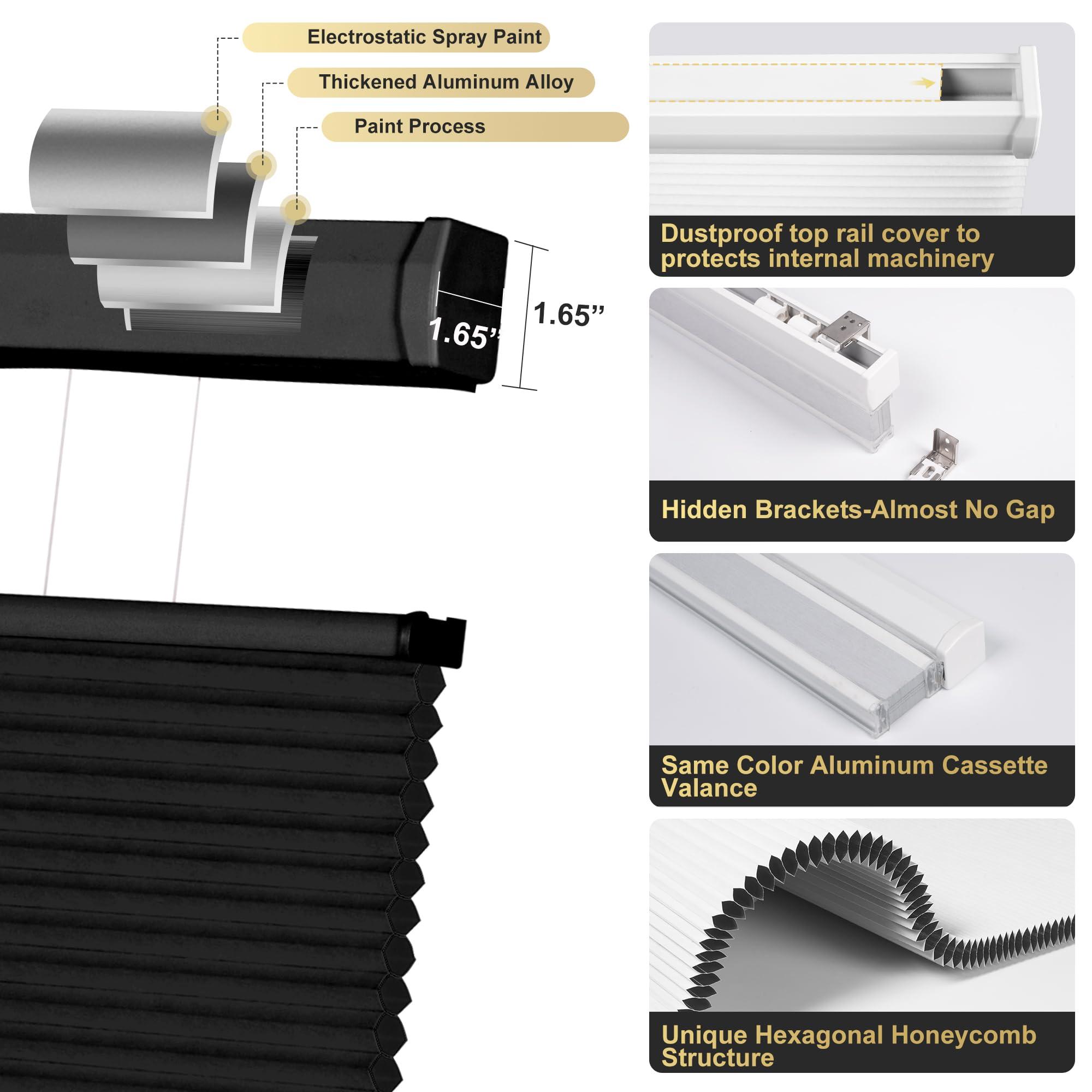 Electrostatic Spray Paint

Thickened Aluminum Alloy

Paint Process

1.65”

1.65”

Dustproof top rail cover to protects internal machinery

Hidden Brackets-Almost No Gap

Same Color Aluminum Cassette Valance

Unique Hexagonal Honeycomb Structure