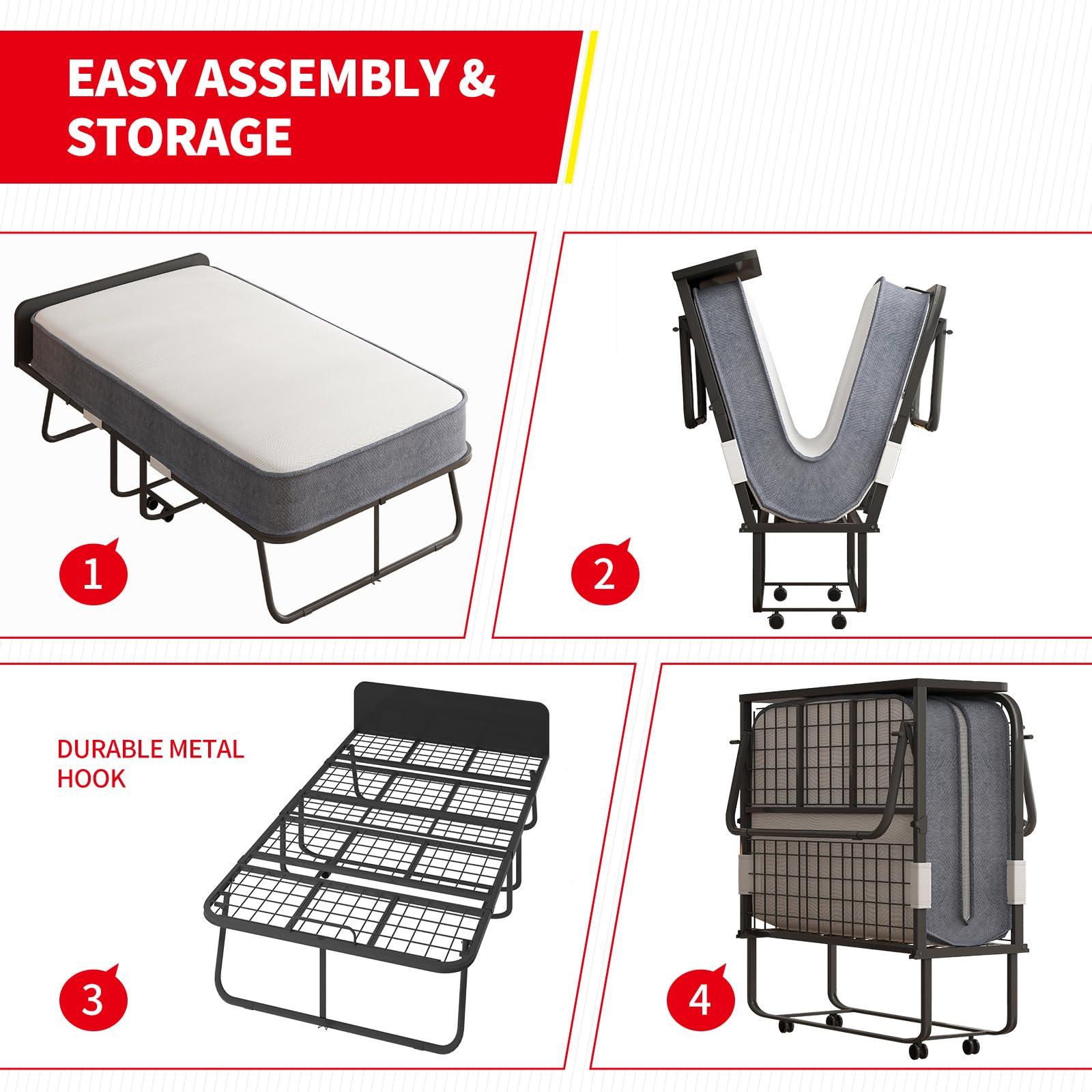 EASY ASSEMBLY & STORAGE

1

2

DURABLE METAL HOOK

3

4