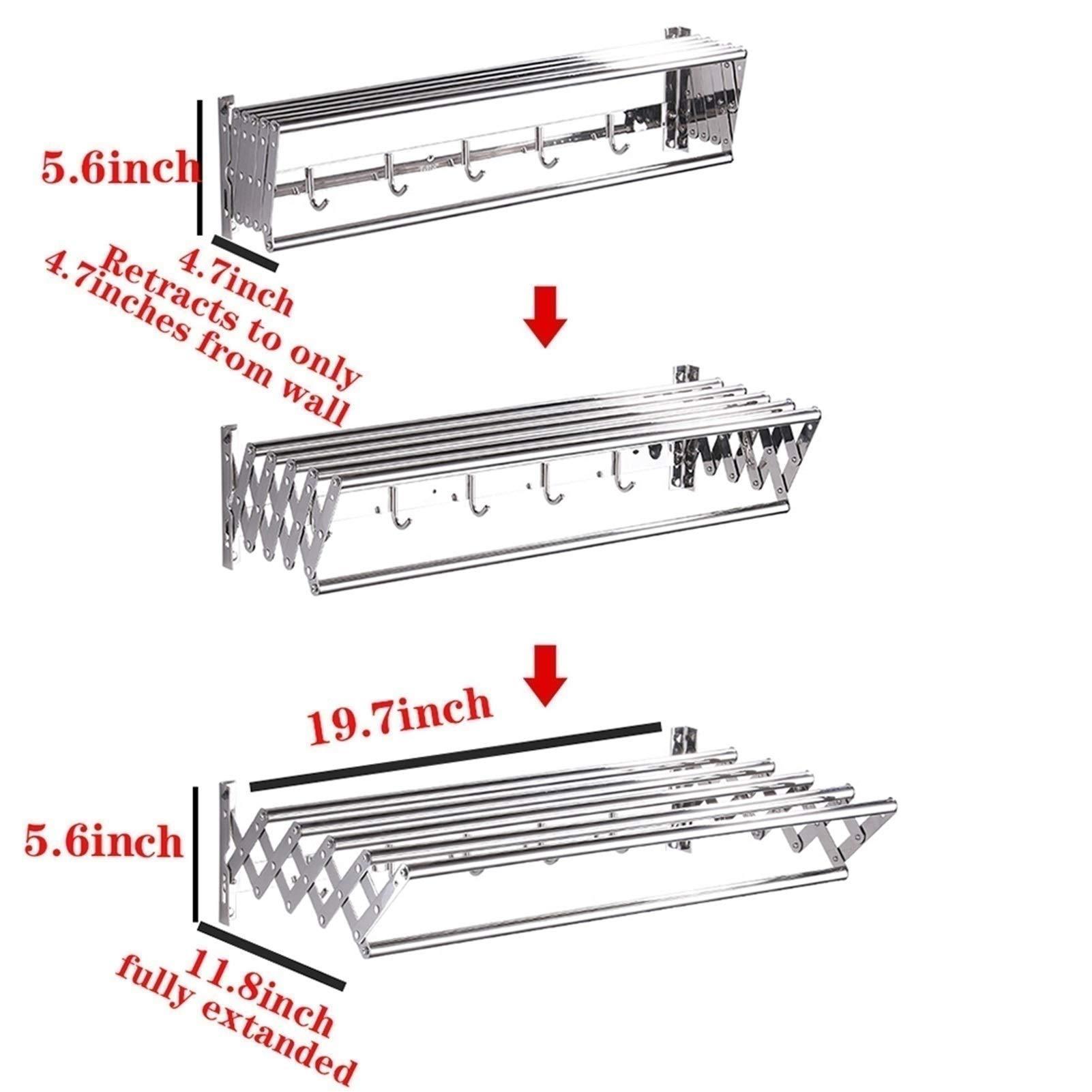 5.6inch

4.7inch
Retracts to only
4.7inches from wall

19.7inch

5.6inch

11.8inch
fully extanded