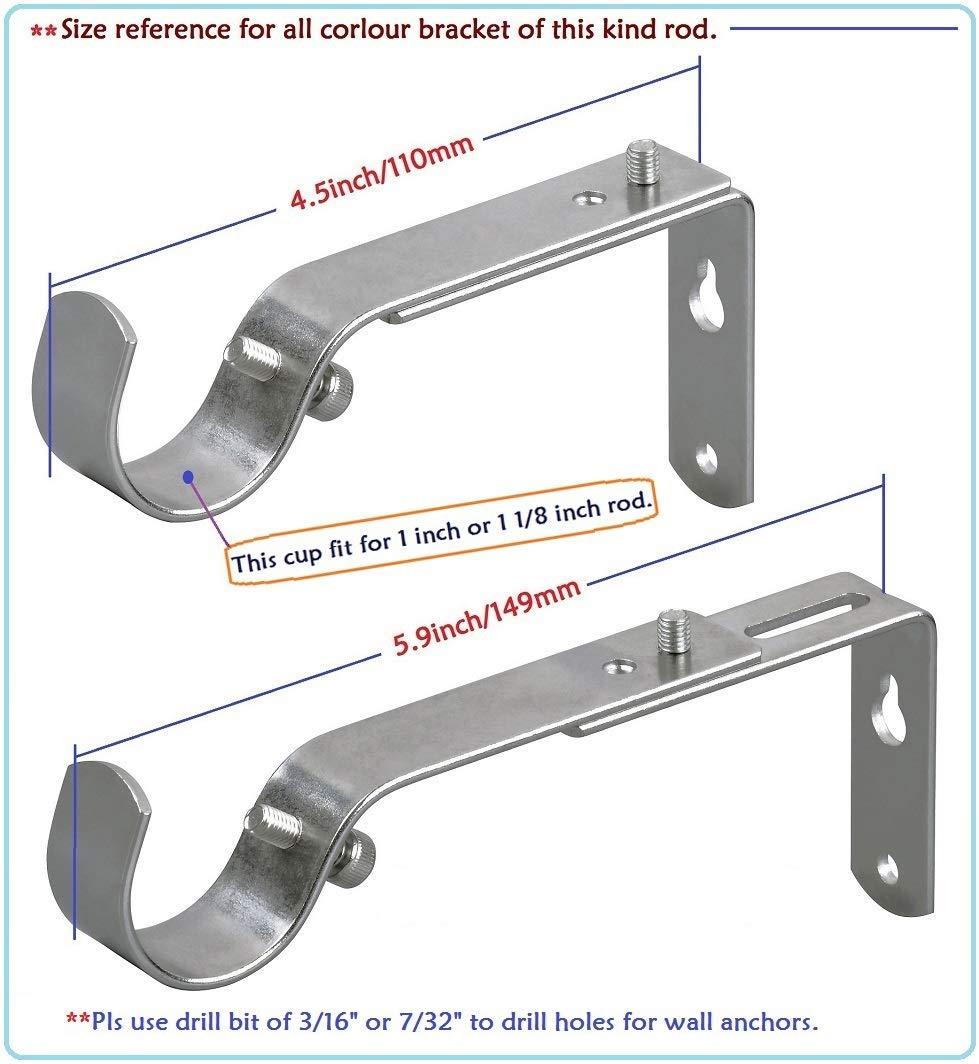 **Size reference for all corlour bracket of this kind rod.

4.5inch/110mm

This cup fit for 1 inch or 1 1/8 inch rod.

5.9inch/149mm

**Pls use drill bit of 3/16" or 7/32" to drill holes for wall anchors.