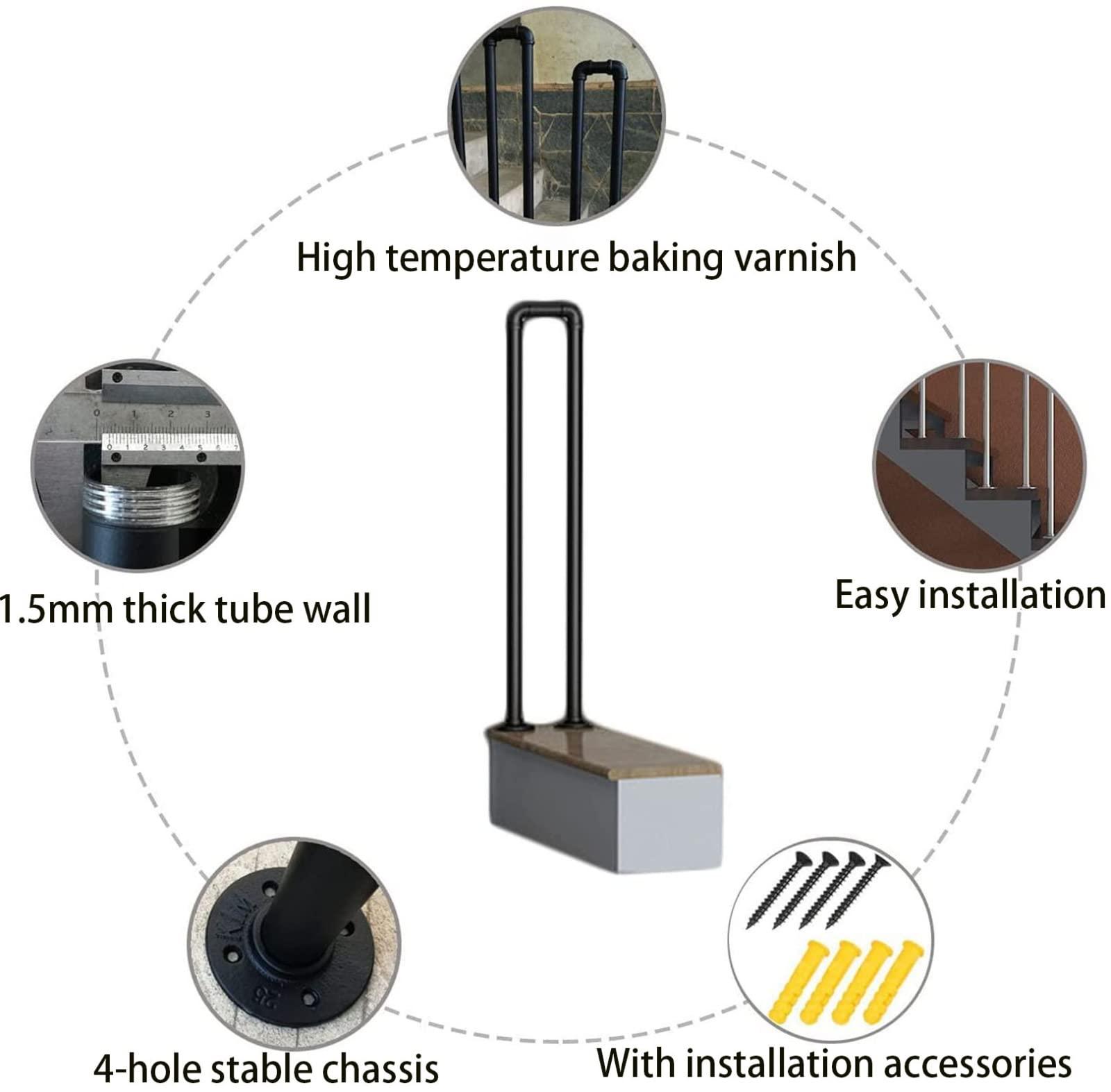 High temperature baking varnish

1.5mm thick tube wall

Easy installation

4-hole stable chassis

With installation accessories