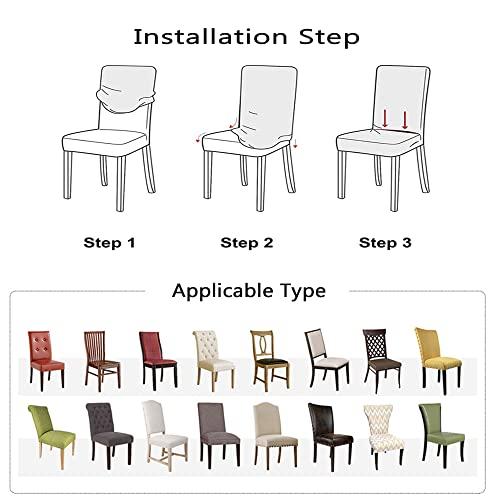 Installation Step

Step 1

Step 2

Step 3

Applicable Type