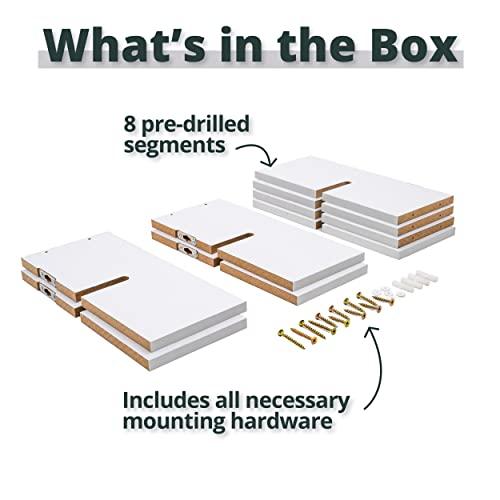 What's in the Box

8 pre-drilled segments

Includes all necessary mounting hardware