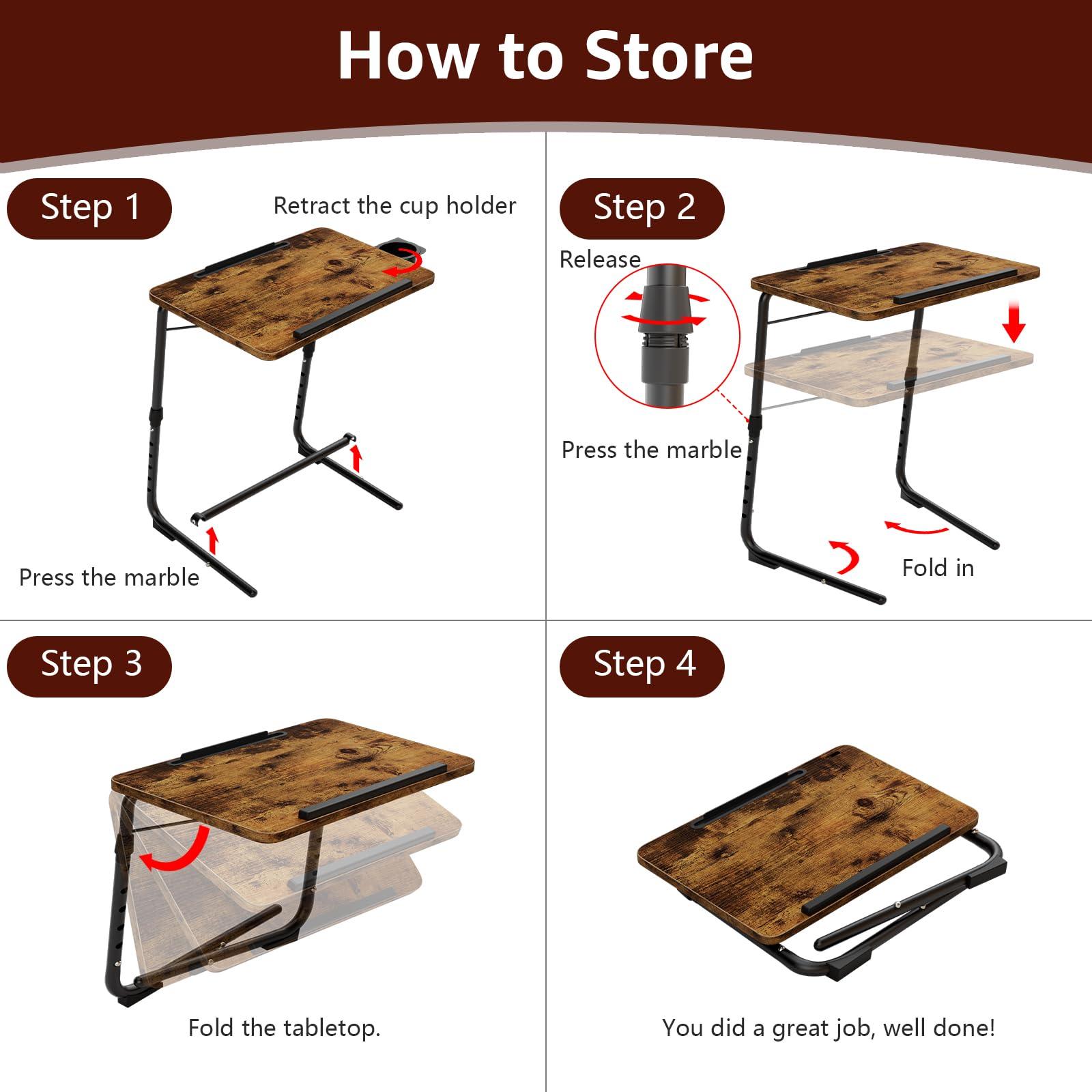 How to Store

Step 1

Retract the cup holder

Press the marble

Step 2

Release

Press the marble

Fold in

Step 3

Fold the tabletop.

Step 4

You did a great job, well done!