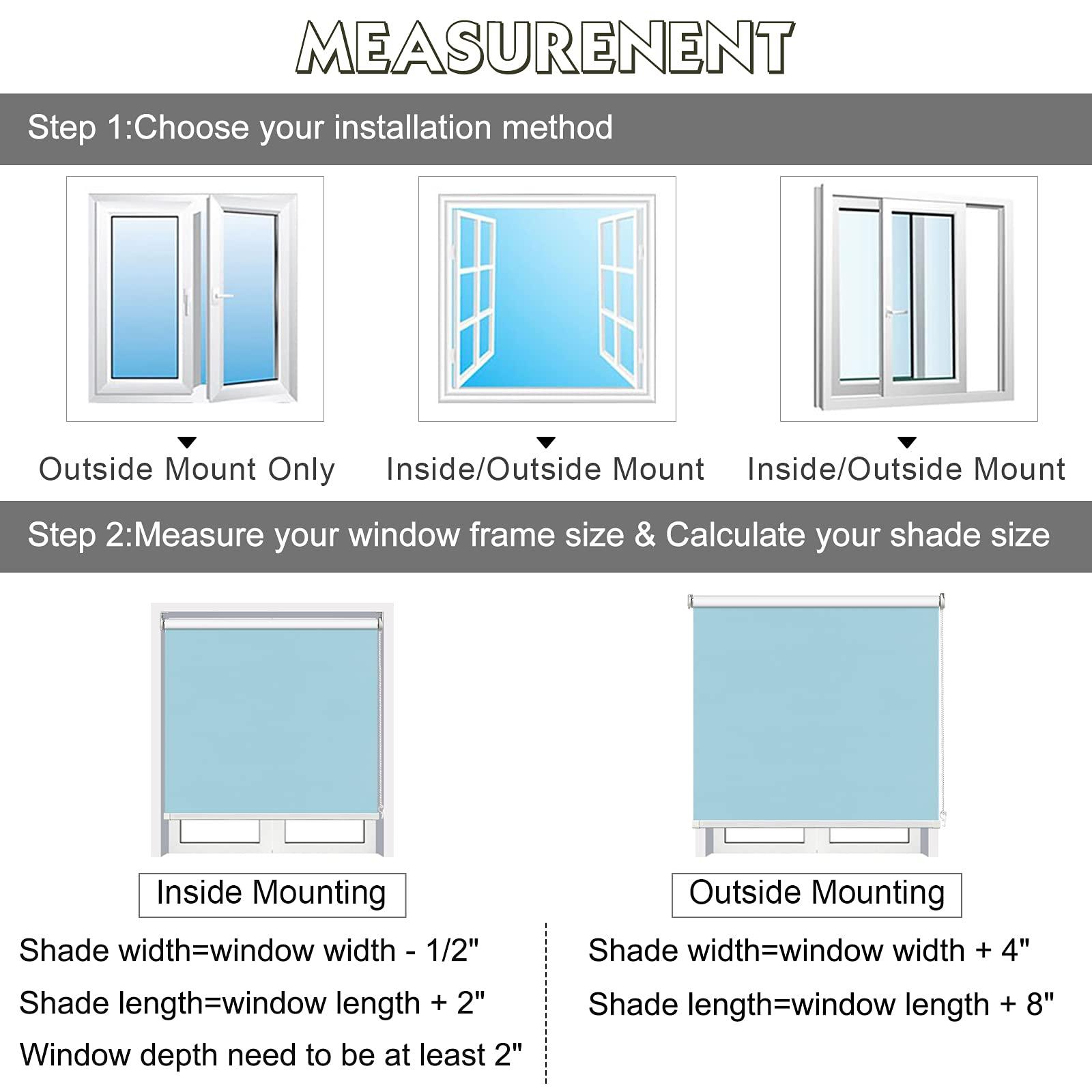 MEASURENENT

Step 1:Choose your installation method

Outside Mount Only

Inside/Outside Mount

Inside/Outside Mount

Step 2:Measure your window frame size & Calculate your shade size

Inside Mounting

Shade width=window width - 1/2"

Shade length=window length + 2"

Window depth need to be at least 2"

Outside Mounting

Shade width=window width + 4"

Shade length=window length + 8"