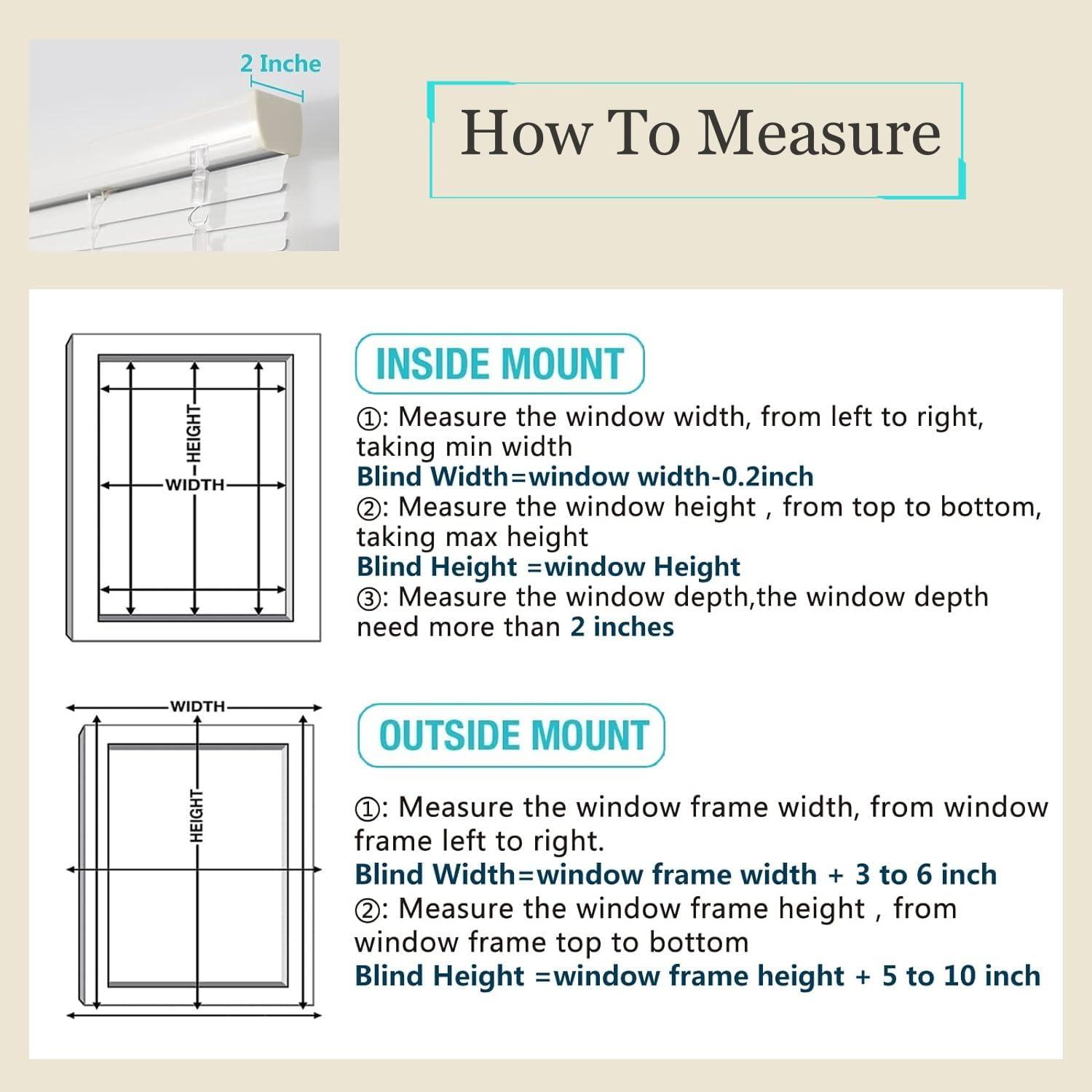 2 Inche

How To Measure

HEIGHT
WIDTH

INSIDE MOUNT

①: Measure the window width, from left to right, taking min width
Blind Width=window width-0.2inch
②: Measure the window height , from top to bottom, taking max height
Blind Height =window Height
③: Measure the window depth,the window depth need more than 2 inches

WIDTH
HEIGHT

OUTSIDE MOUNT

①: Measure the window frame width, from window frame left to right.
Blind Width=window frame width + 3 to 6 inch
②: Measure the window frame height , from window frame top to bottom
Blind Height =window frame height + 5 to 10 inch