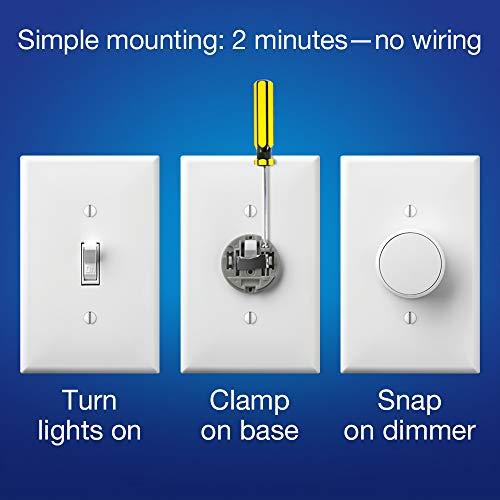 Simple mounting: 2 minutes—no wiring

Turn lights on

Clamp on base

Snap on dimmer