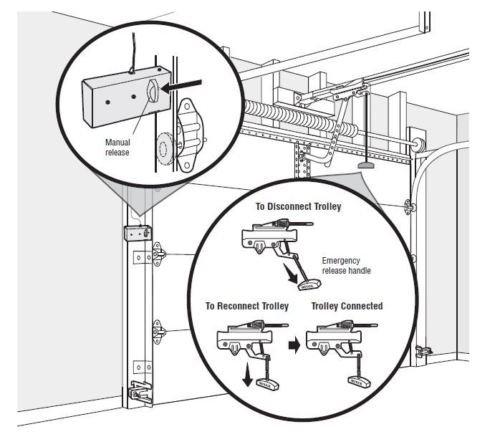 Manual release

To Disconnect Trolley

Emergency release handle

To Reconnect Trolley

Trolley Connected