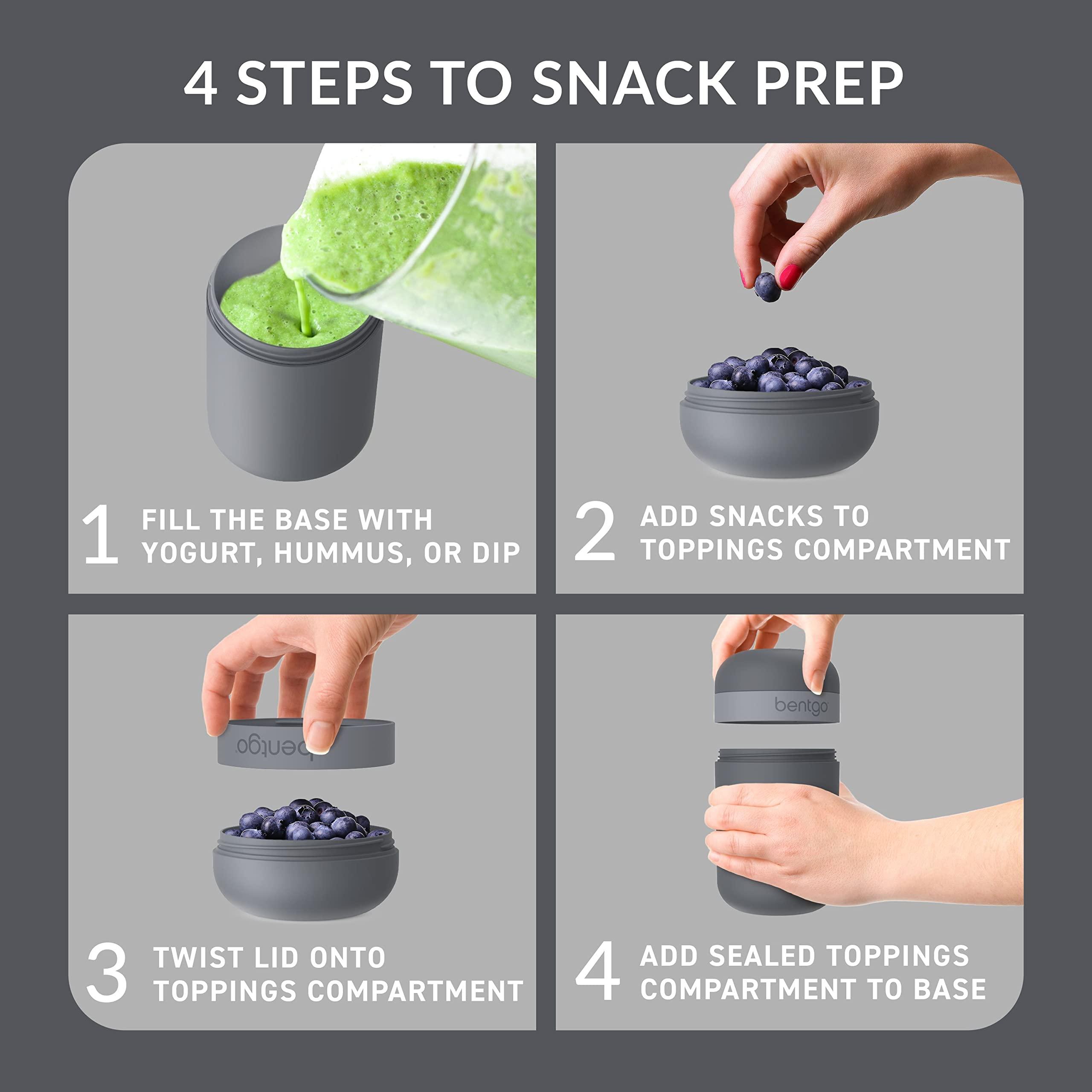 4 STEPS TO SNACK PREP

1 FILL THE BASE WITH YOGURT, HUMMUS, OR DIP

2 ADD SNACKS TO TOPPINGS COMPARTMENT

bentgo

3 TWIST LID ONTO TOPPINGS COMPARTMENT

bentgo

4 ADD SEALED TOPPINGS COMPARTMENT TO BASE